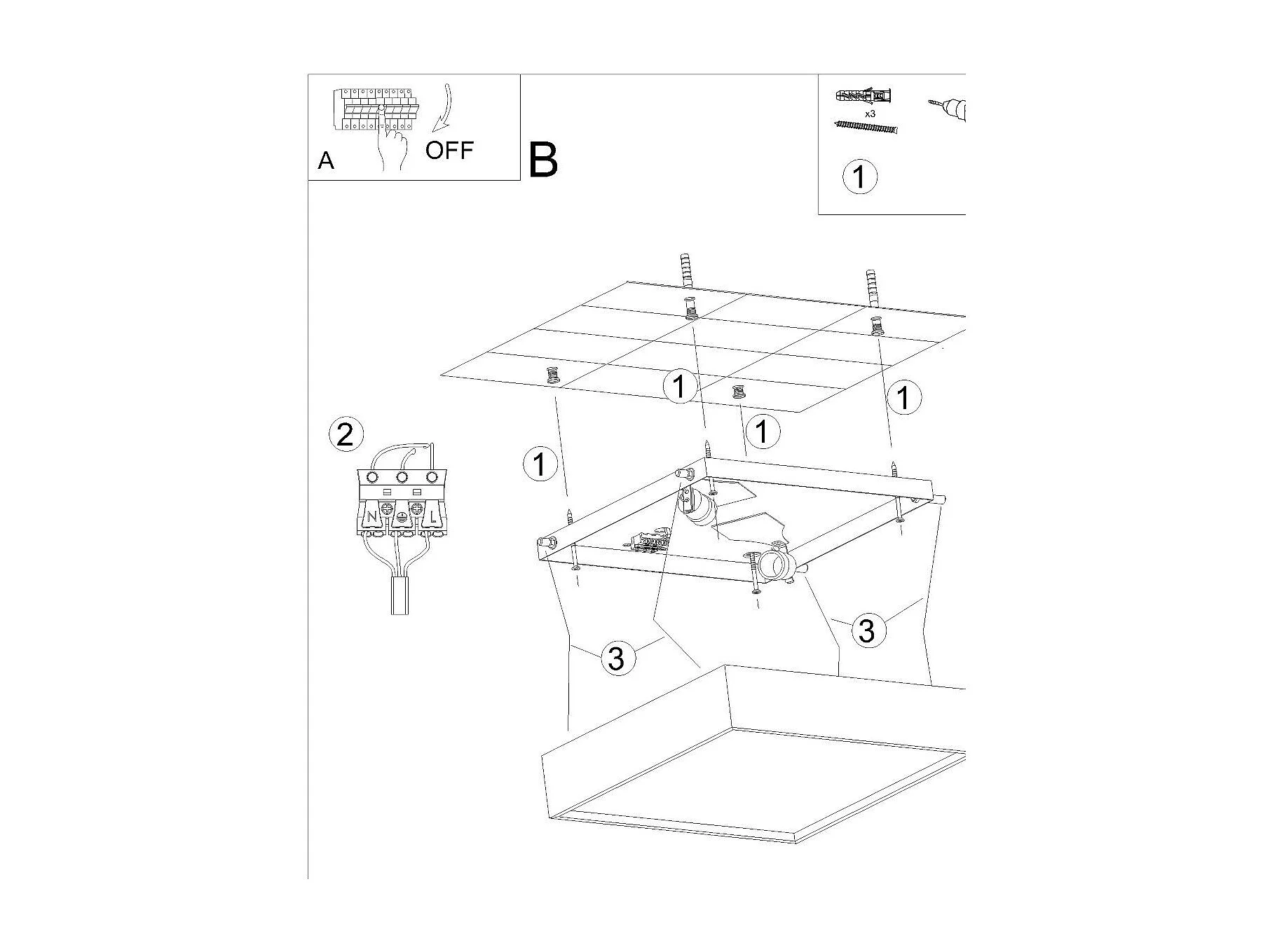 A
OFF
B
x3
1
1
1
1
1
2
N
L
3
3