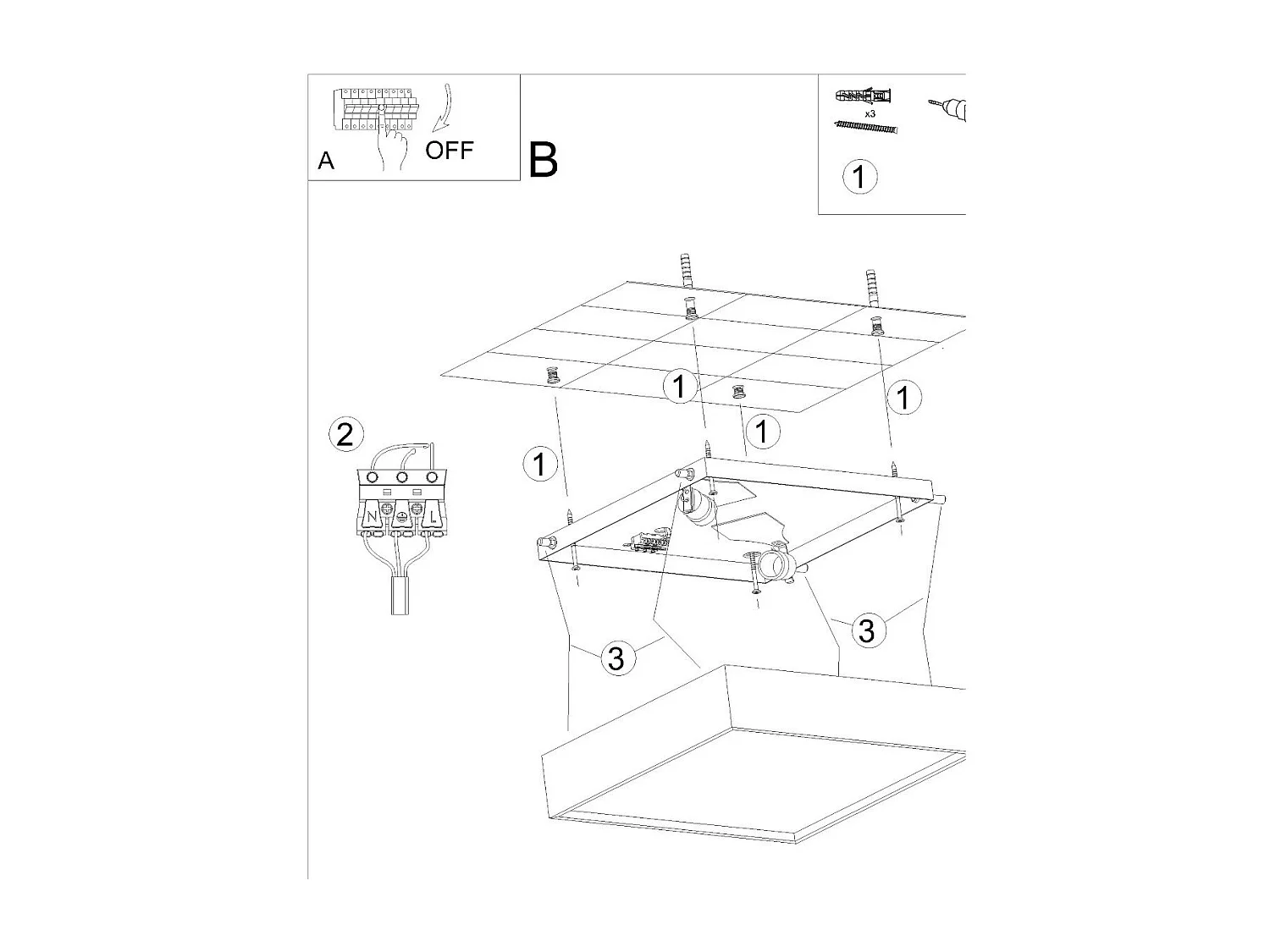 A
OFF
B
x3
1
1
1
1
1
2
N
L
3
3