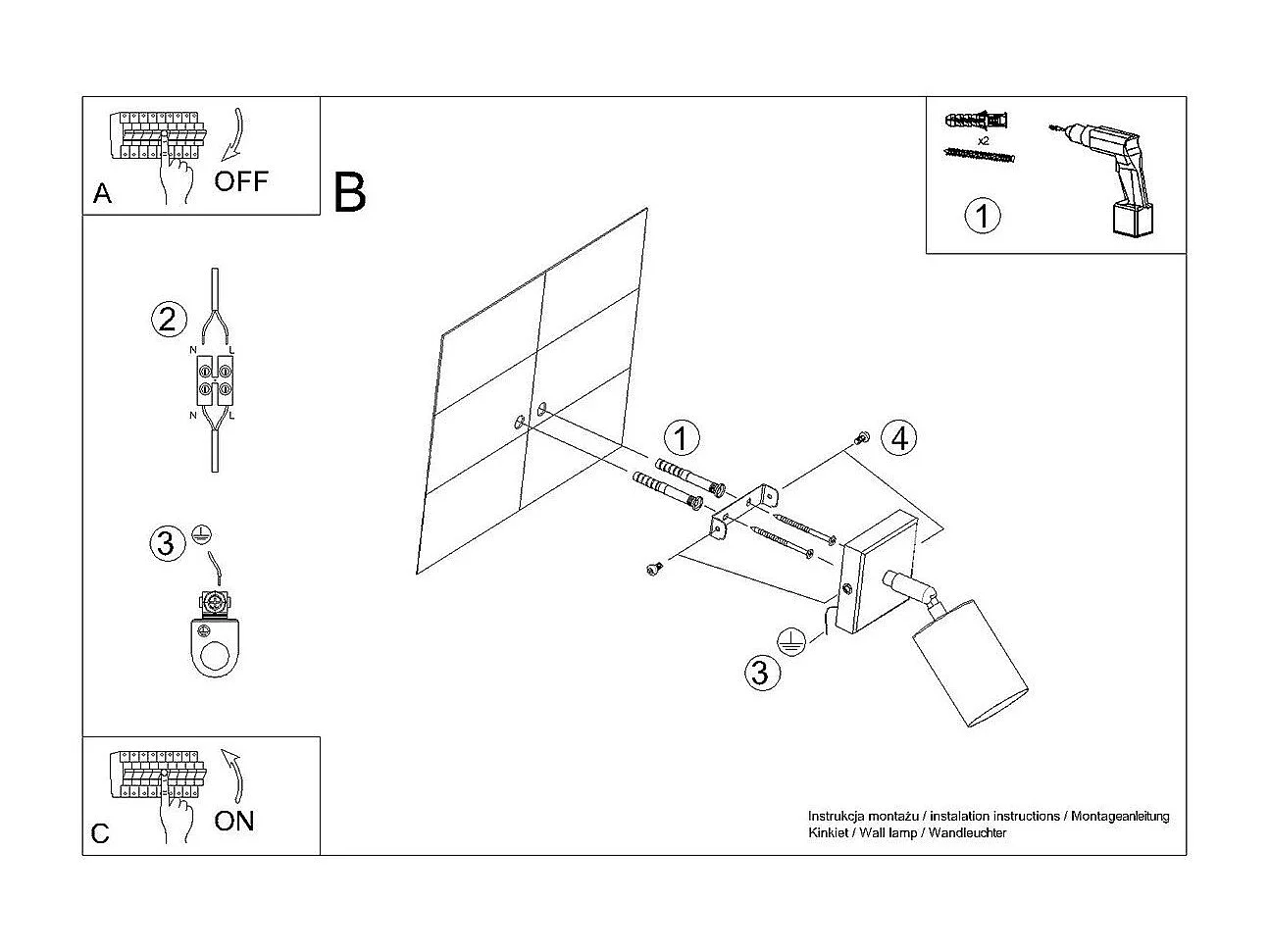 A
OFF

B

x2
1

2
N L
N L

3

1
4
3

C
ON

Instrukcja montażu / instalation instructions / Montageanleitung
Kinkiet / Wall lamp / Wandleuchter