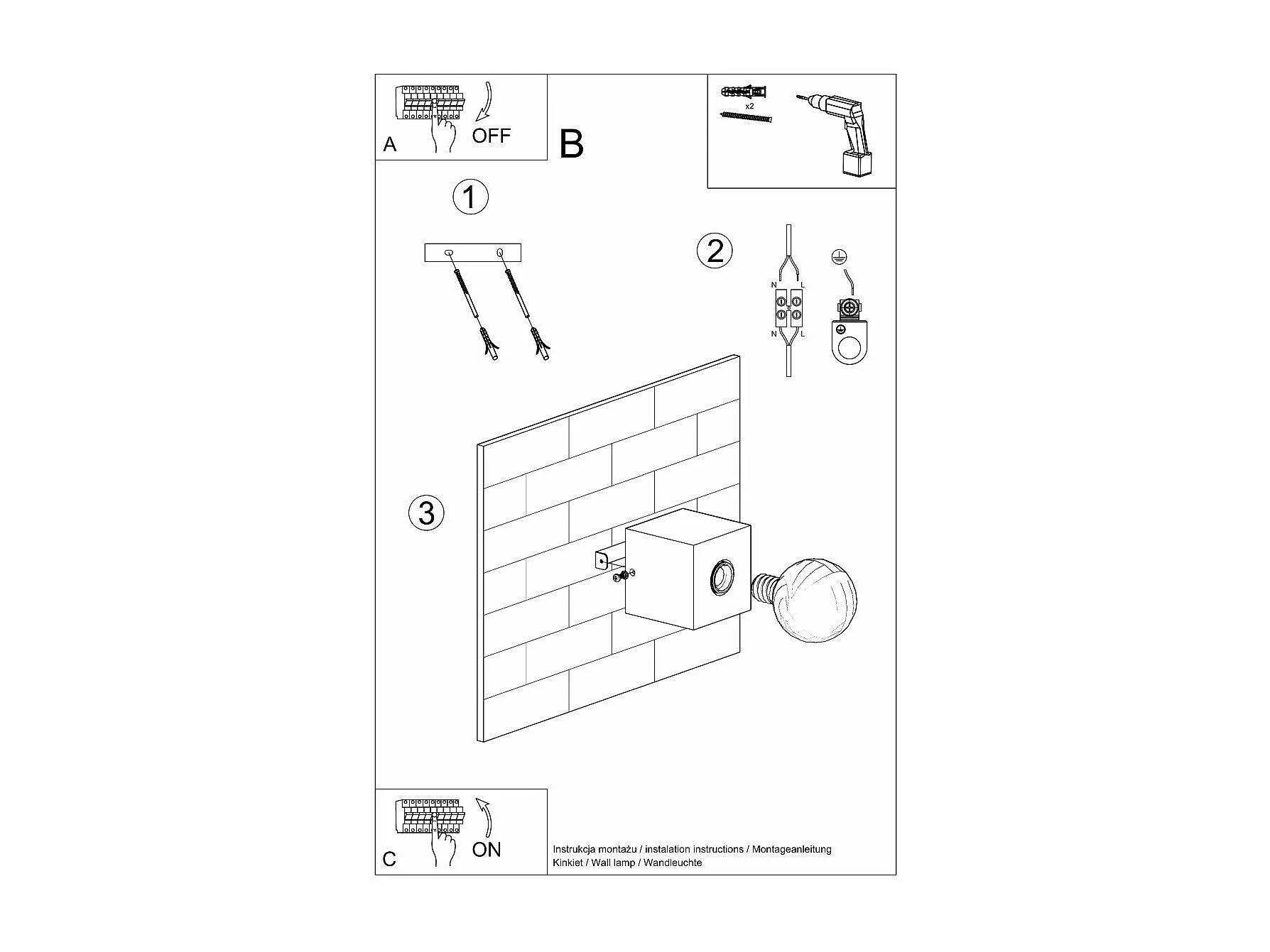 A
OFF

B

x2

1

2

N L
N L

3

C
ON

Instrukcja montażu / instalation instructions / Montageanleitung
Kinkiet / Wall lamp / Wandleuchte