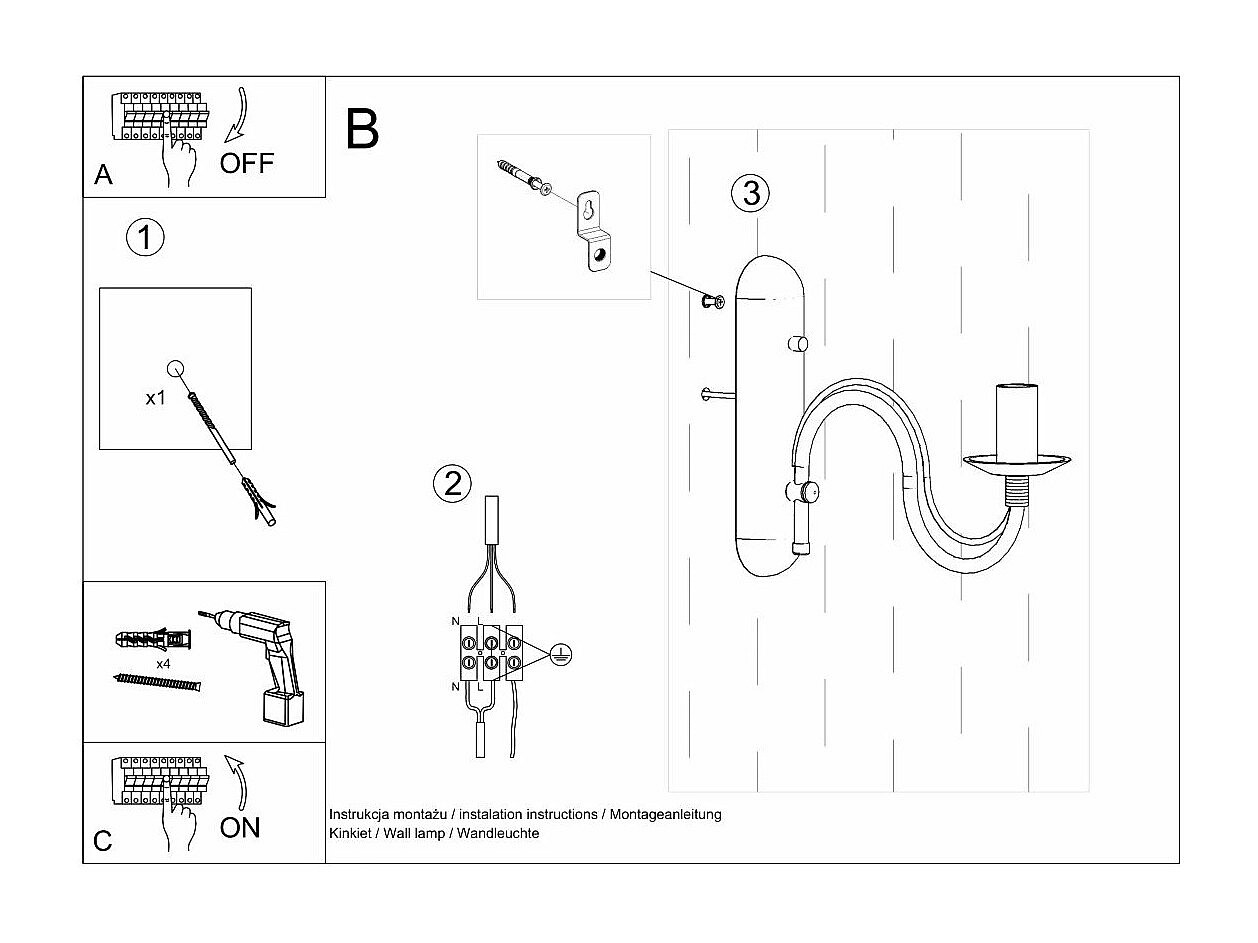 A
OFF

1

x1

x4

C
ON

B

3

2

N L
N L

Instrukcja montażu / instalation instructions / Montageanleitung
Kinkiet / Wall lamp / Wandleuchte