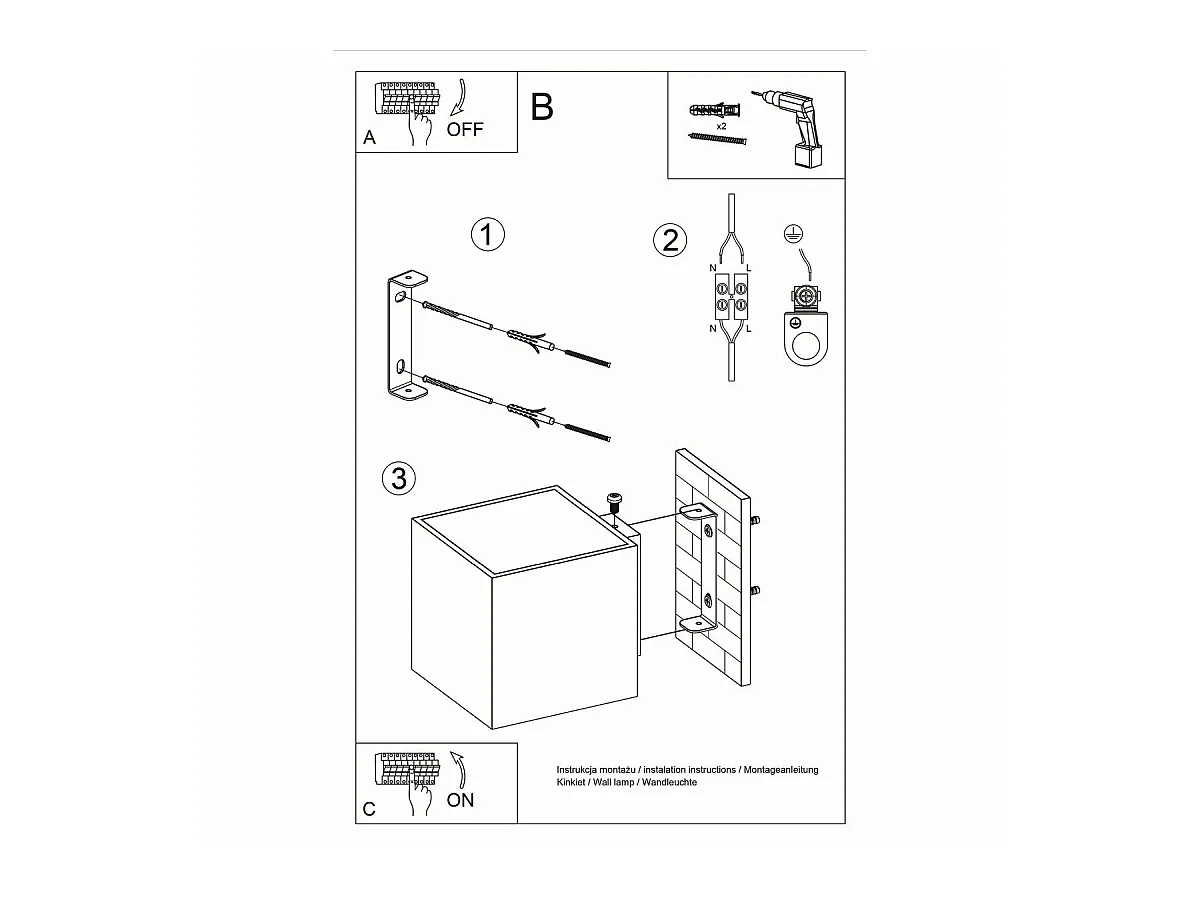 A
OFF

B

x2

1

2

N L
N L

3

C
ON

Instrukcja montażu / instalation instructions / Montageanleitung
Kinkiet / Wall lamp / Wandleuchte