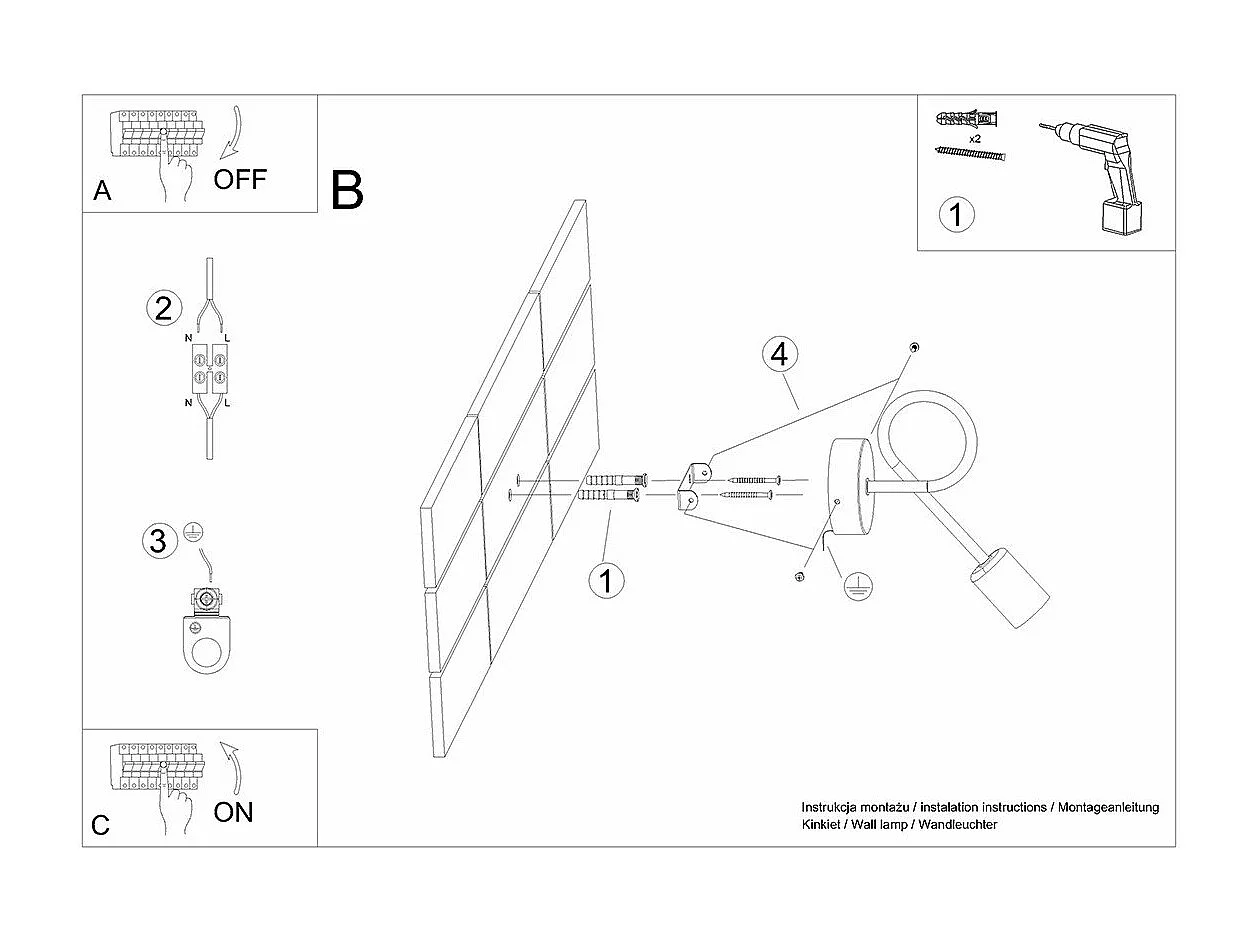 A
OFF

B

x2

1

2
N L
N L

3

4

1

C
ON

Instrukcja montażu / instalation instructions / Montageanleitung
Kinkiet / Wall lamp / Wandleuchter