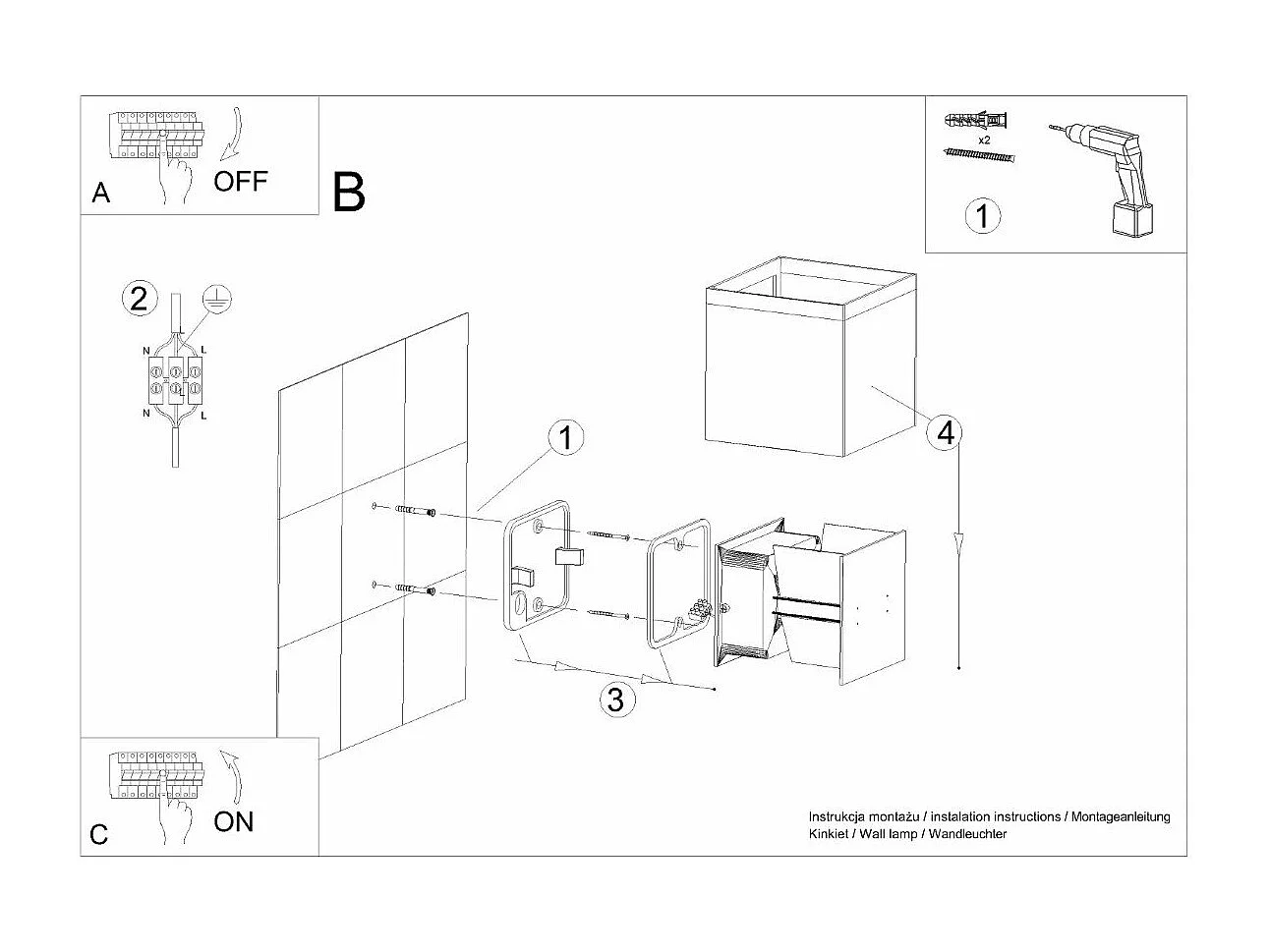 A
OFF

B

x2
1

2
N
L
N
L

1

4

3

C
ON

Instrukcja montażu / instalation instructions / Montageanleitung
Kinkiet / Wall lamp / Wandleuchter