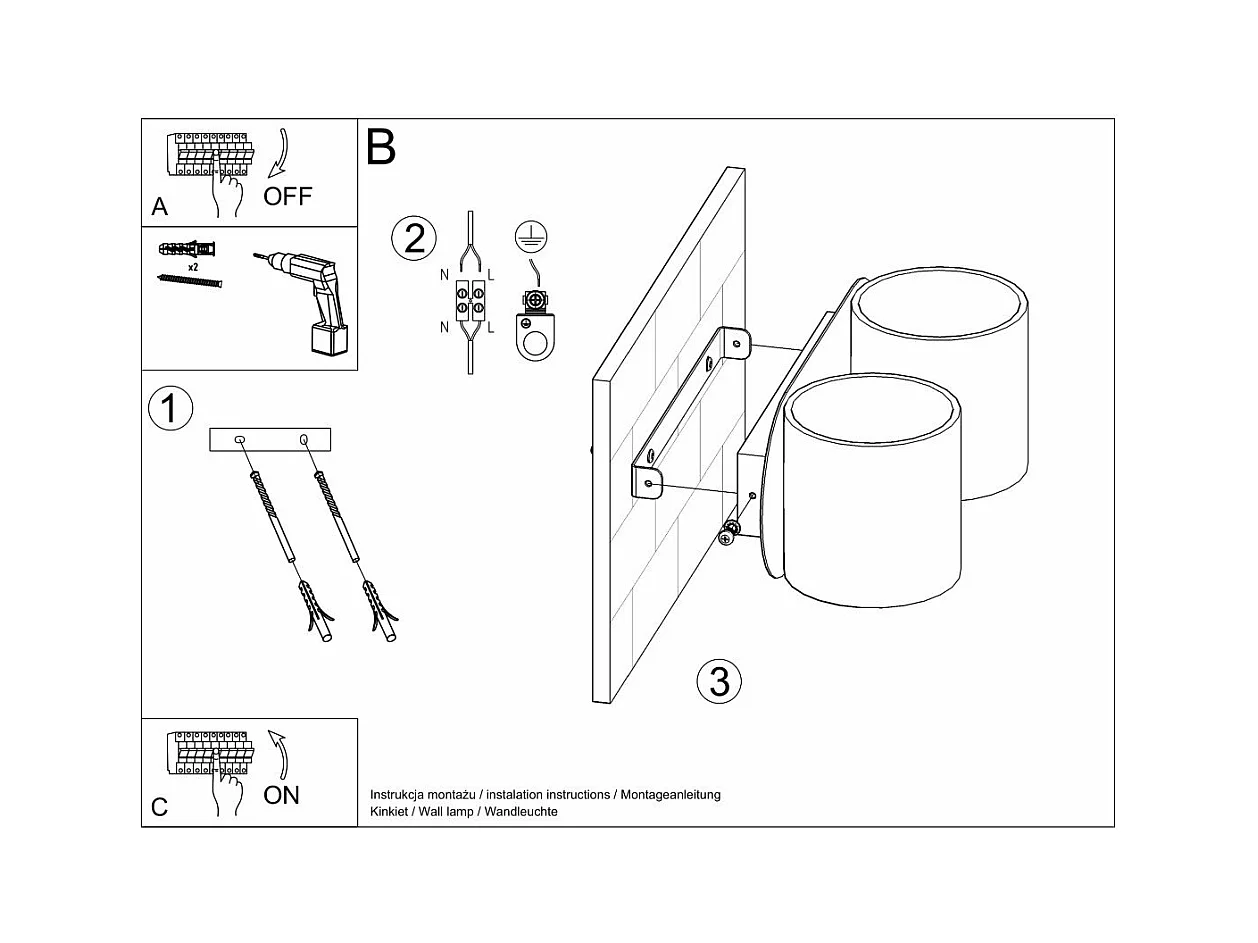 A
OFF

x2

1

C
ON

B

2
N
L
N
L

3

Instrukcja montażu / instalation instructions / Montageanleitung
Kinkiet / Wall lamp / Wandleuchte