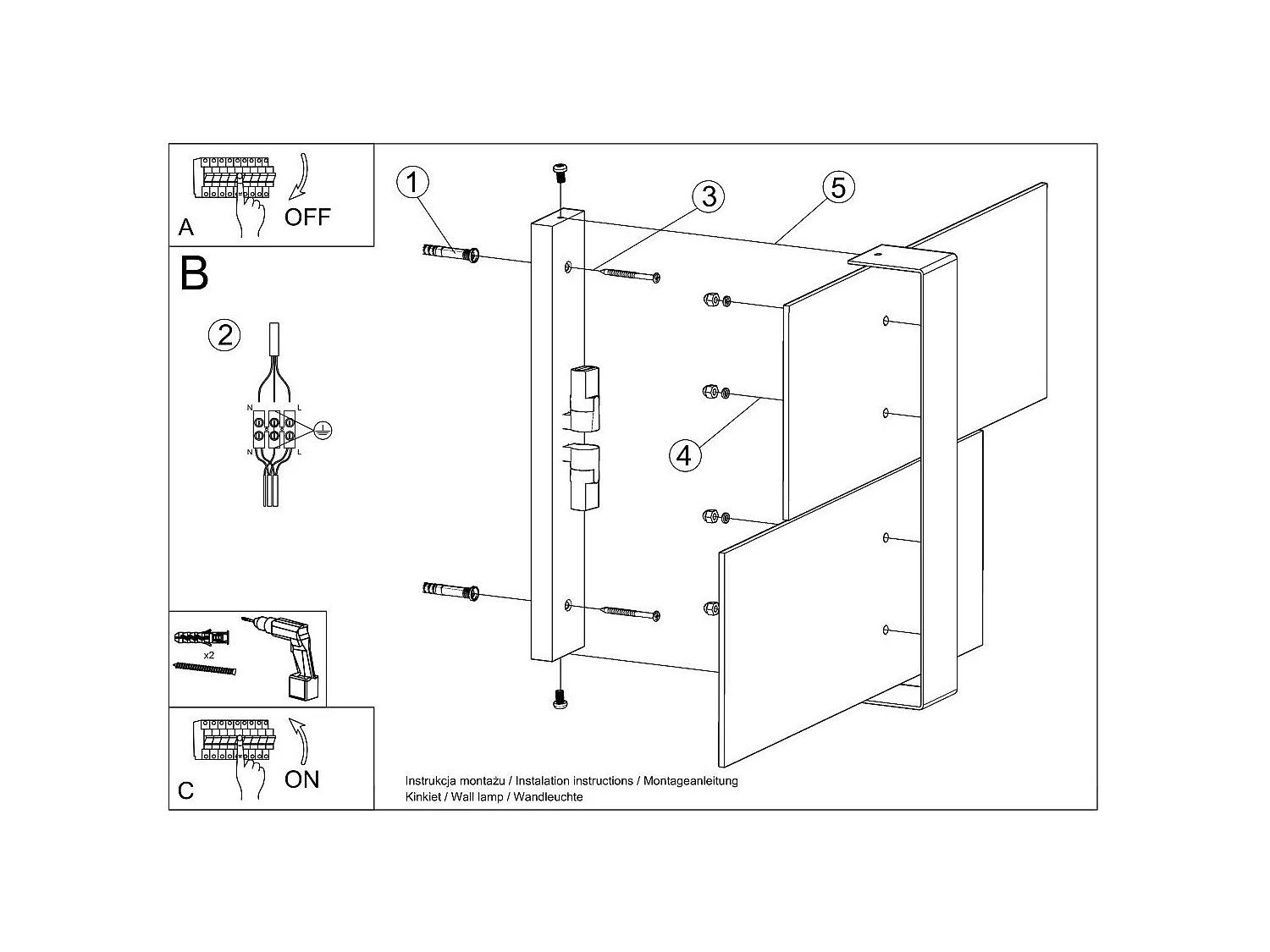 A
OFF

B

2

N
L
N
L

x2

C
ON

1
3
5
4

Instrukcja montażu / Instalation instructions / Montageanleitung
Kinkiet / Wall lamp / Wandleuchte