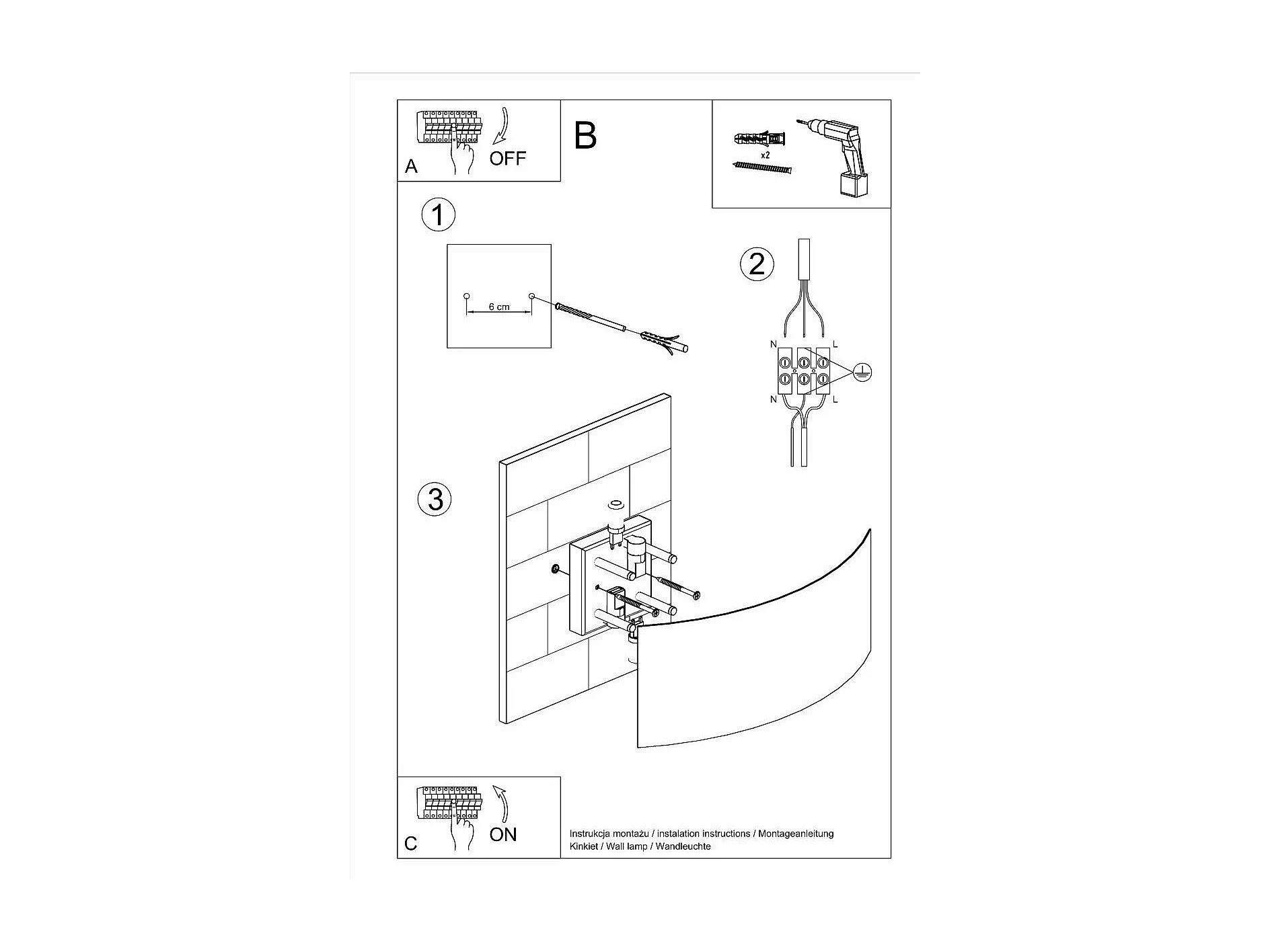 A
OFF

B

x2

1

6 cm

2

N
L
N
L

3

C
ON

Instrukcja montażu / instalation instructions / Montageanleitung
Kinkiet / Wall lamp / Wandleuchte