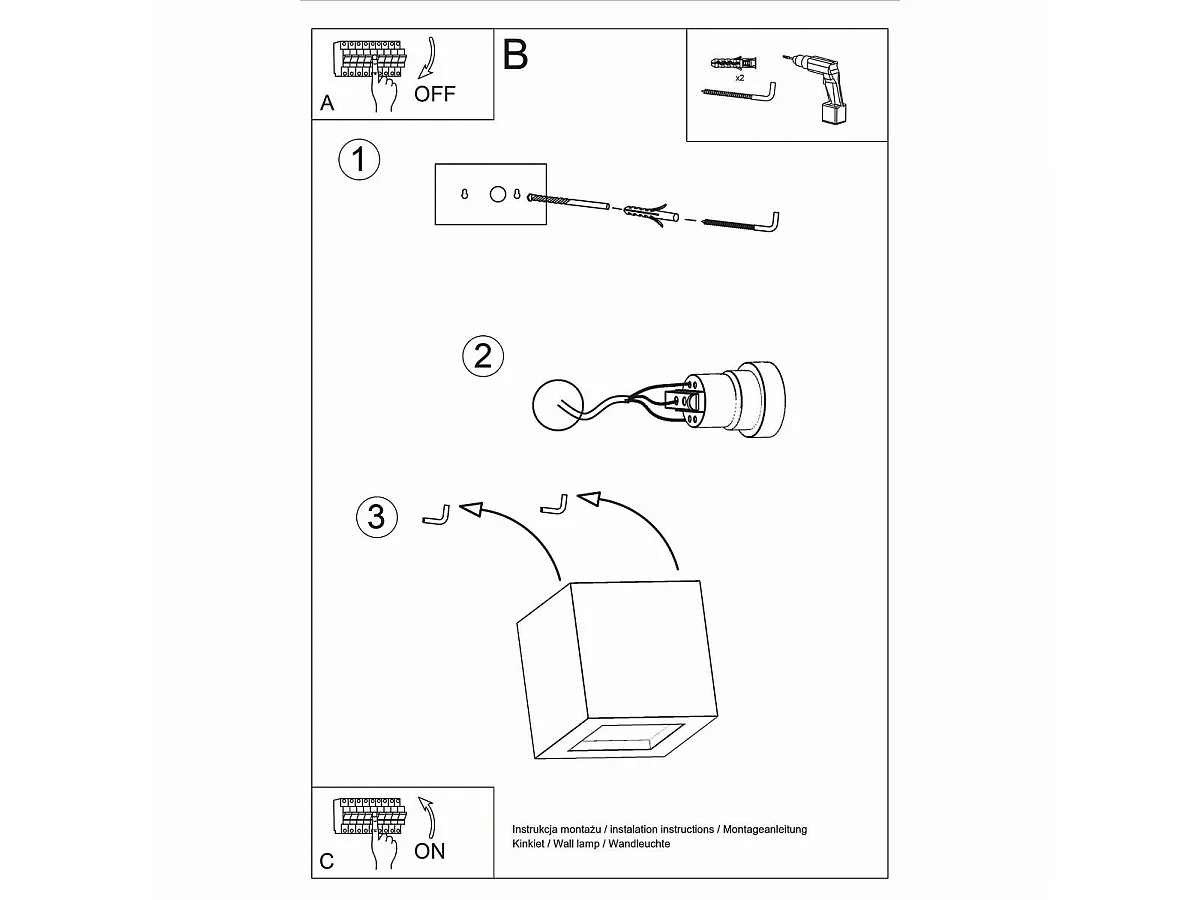 A
OFF

B

x2

1

2

3

C
ON

Instrukcja montażu / instalation instructions / Montageanleitung
Kinkiet / Wall lamp / Wandleuchte