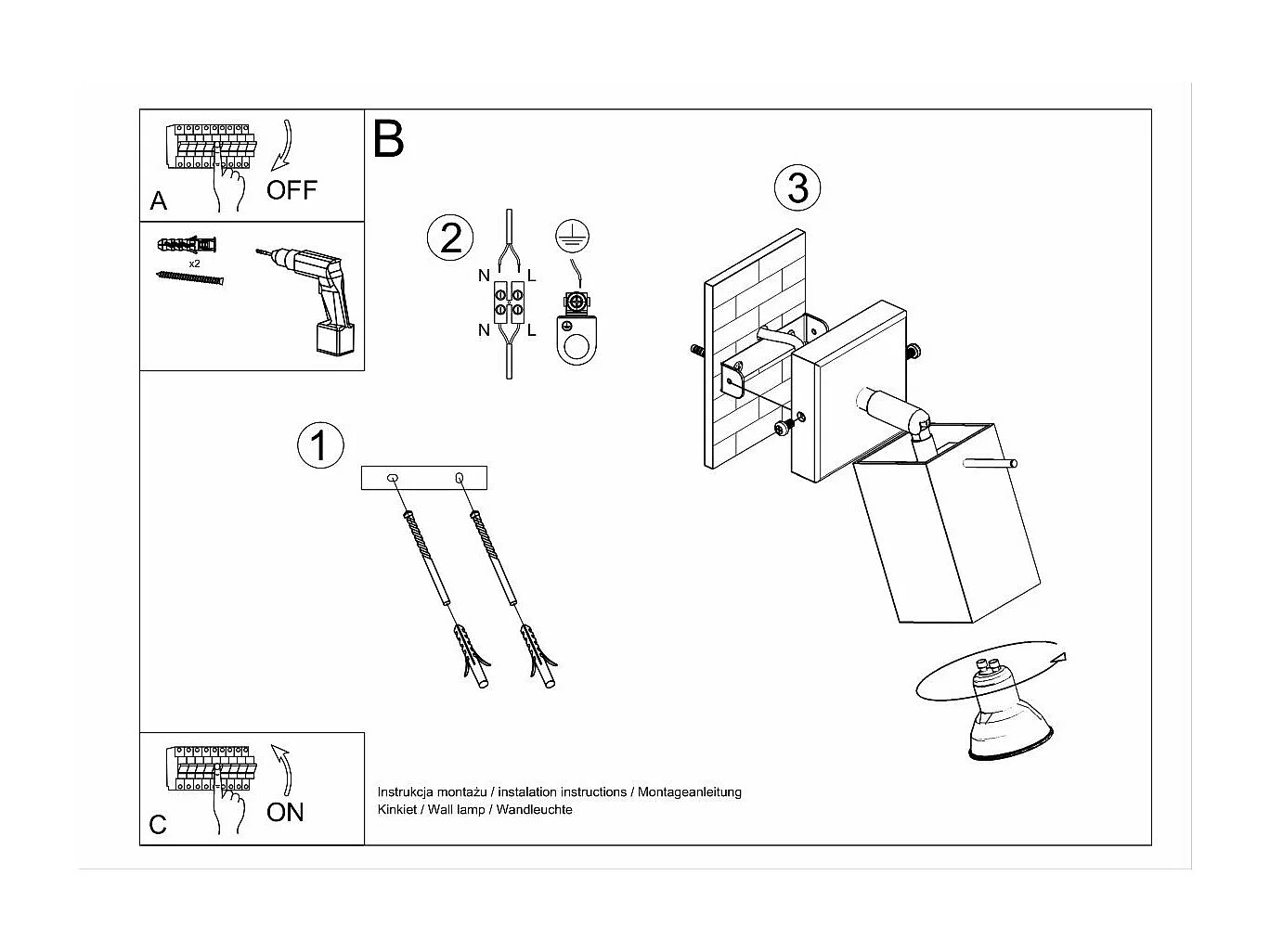 A
OFF

x2

B

2
N L
N L

3

1

C
ON

Instrukcja montażu / instalation instructions / Montageanleitung
Kinkiet / Wall lamp / Wandleuchte