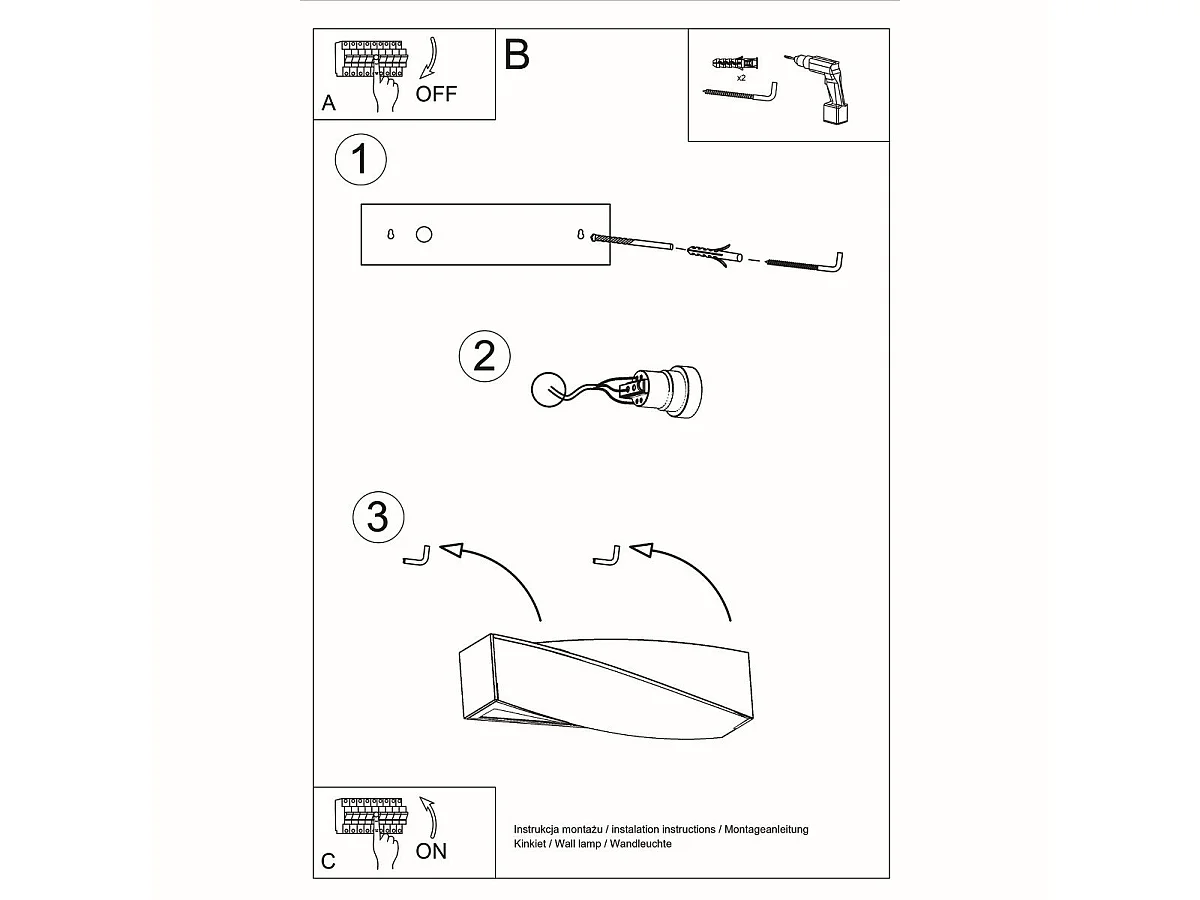 A
OFF
B
x2
1
2
3
C
ON
Instrukcja montażu / instalation instructions / Montageanleitung
Kinkiet / Wall lamp / Wandleuchte