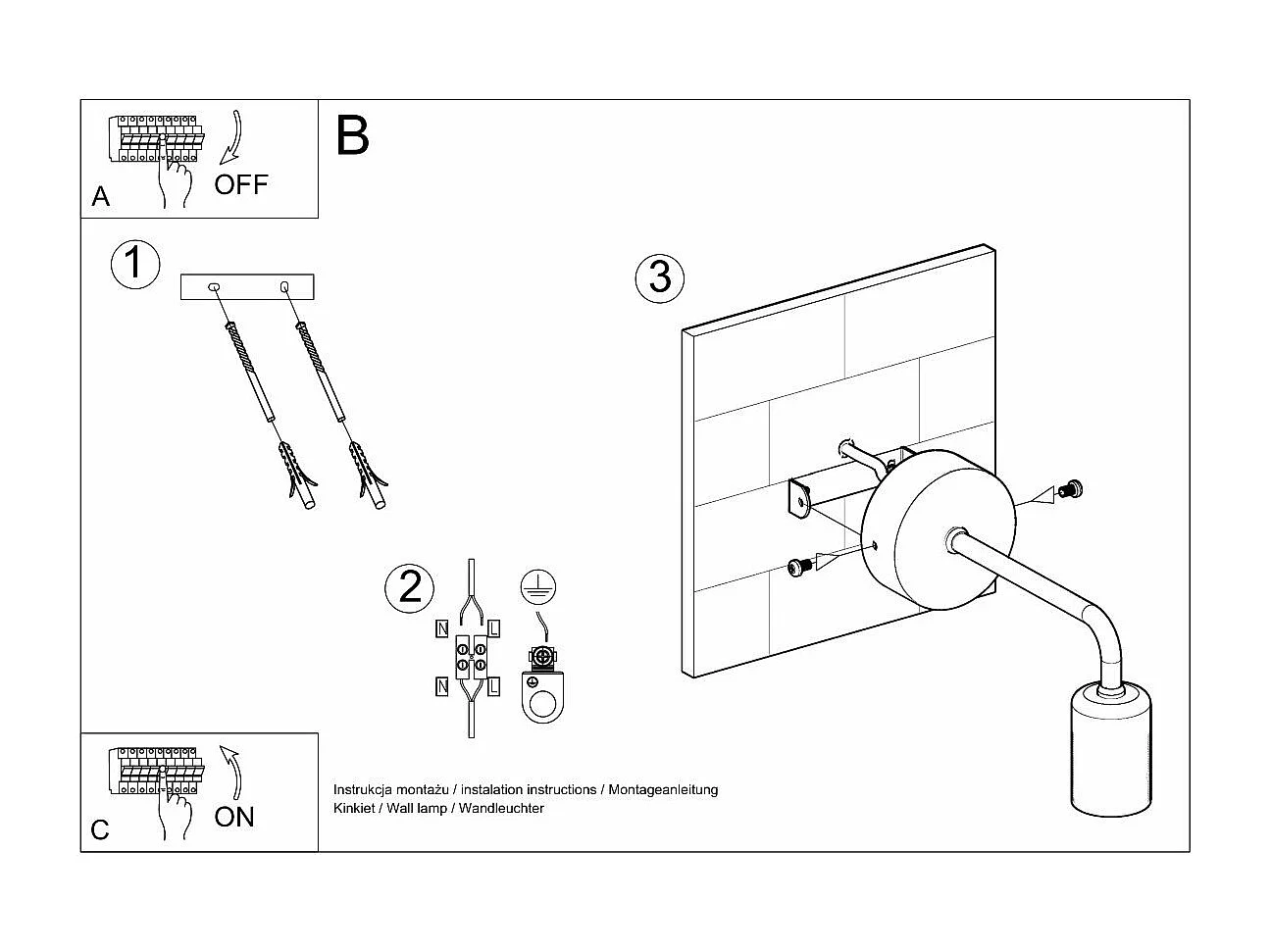 A
OFF

B

1

2

N L
N L

3

C
ON

Instrukcja montażu / instalation instructions / Montageanleitung
Kinkiet / Wall lamp / Wandleuchter