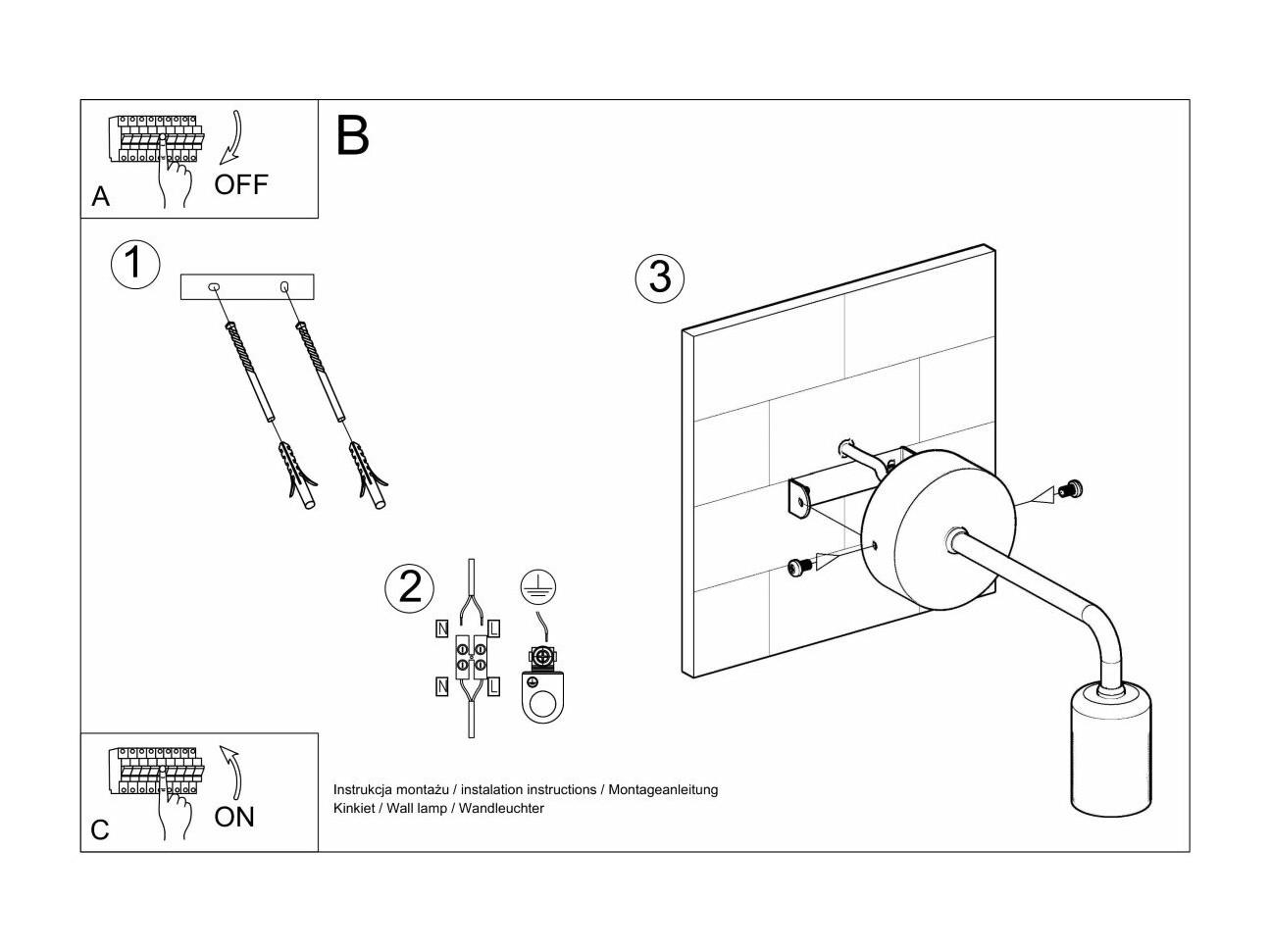 A
OFF

B

1

2

N
L
N
L

3

C
ON

Instrukcja montażu / instalation instructions / Montageanleitung
Kinkiet / Wall lamp / Wandleuchter