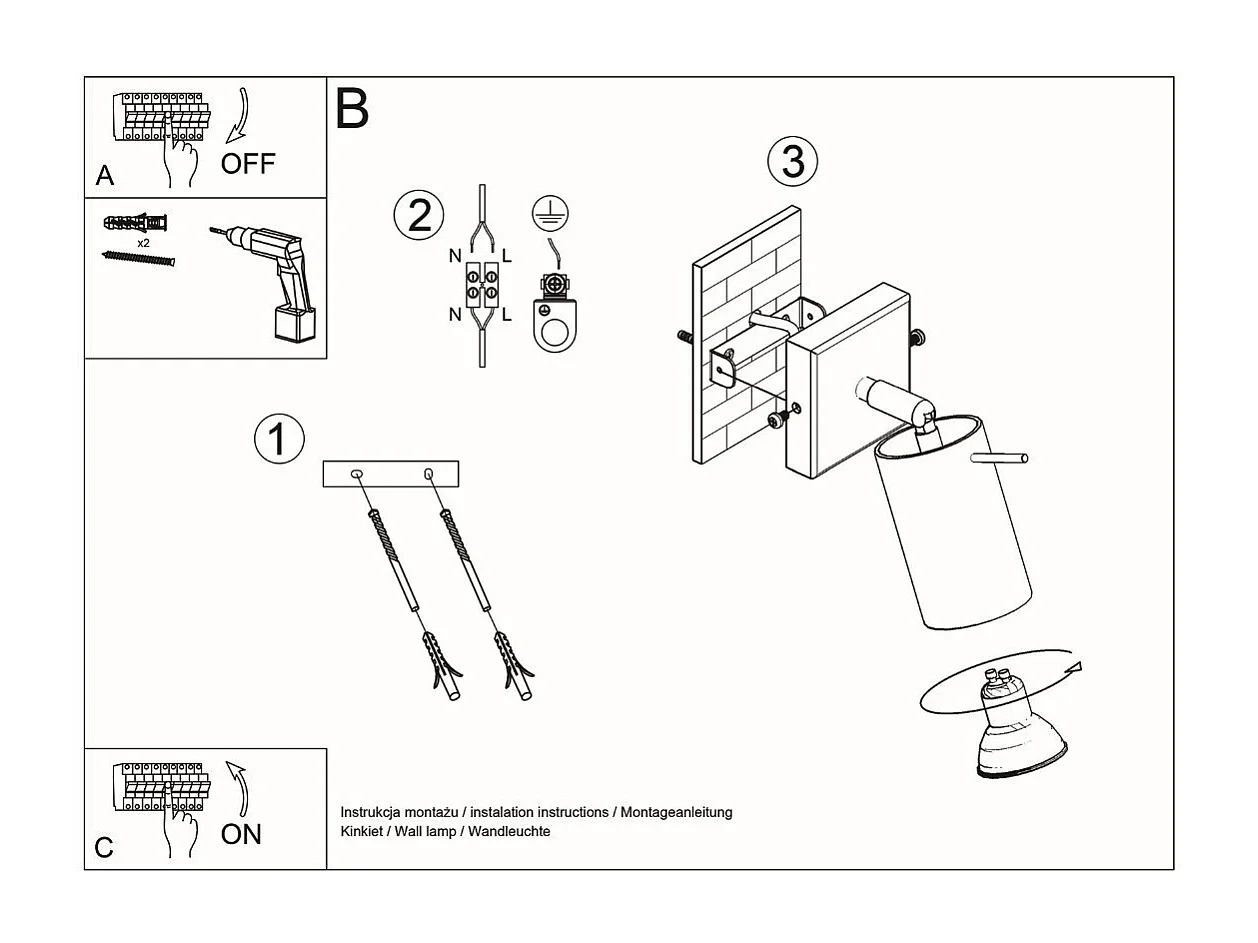 A
OFF

x2

B

2
N L
N L

3

1

C
ON

Instrukcja montażu / instalation instructions / Montageanleitung
Kinkiet / Wall lamp / Wandleuchte