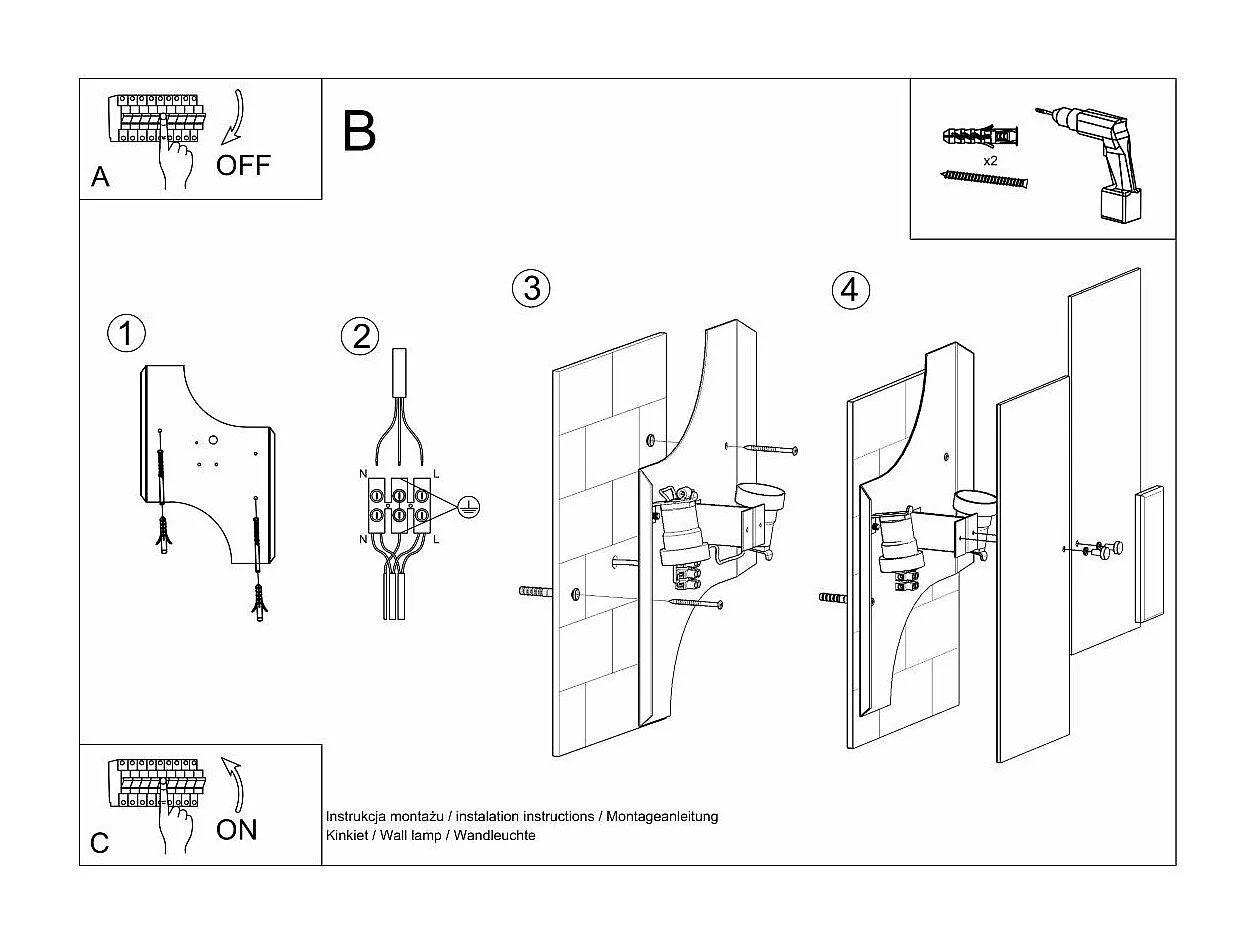 A
OFF

B

x2

1

2

N
L
N
L

3

4

C
ON

Instrukcja montażu / instalation instructions / Montageanleitung
Kinkiet / Wall lamp / Wandleuchte