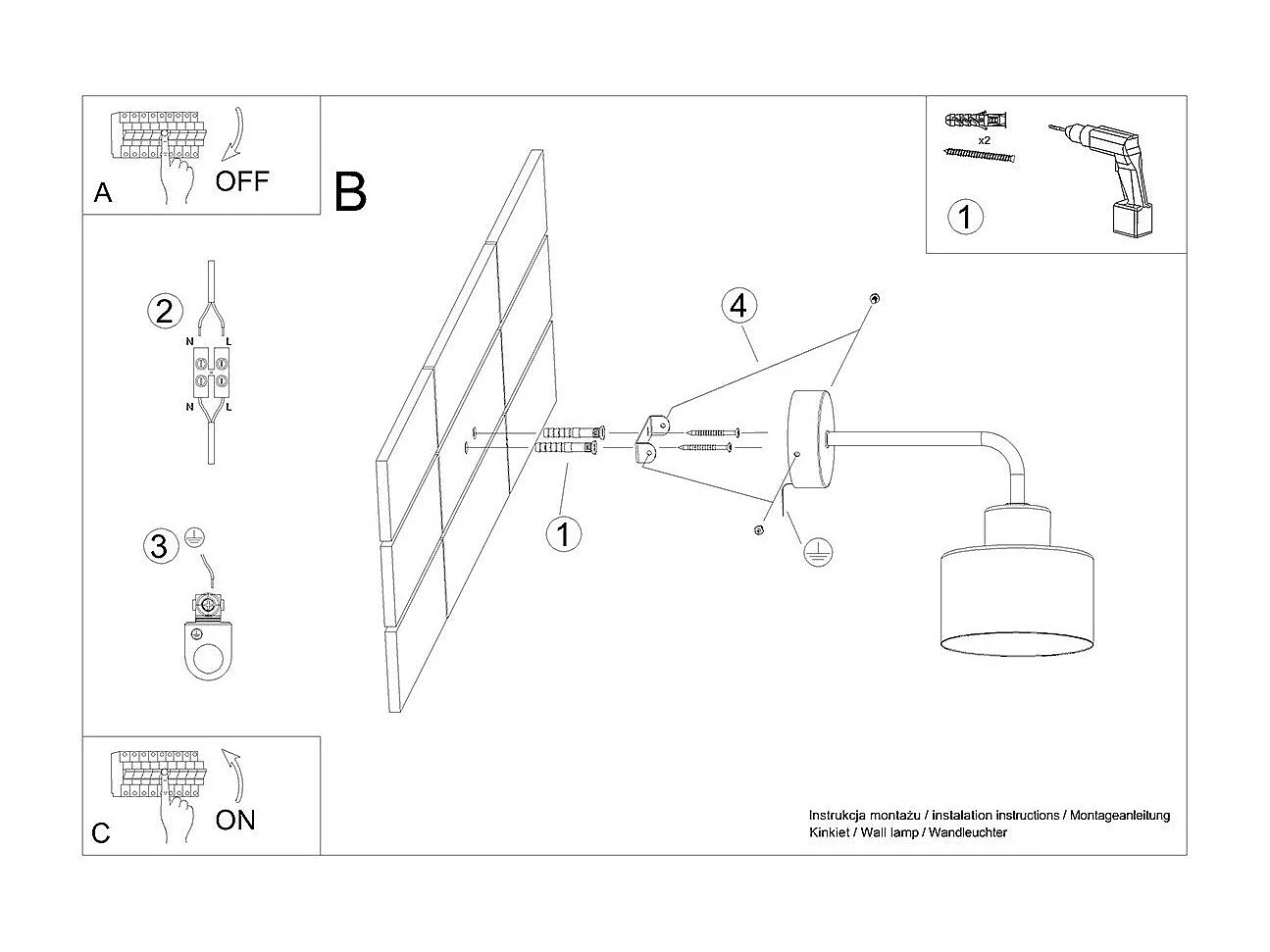 A

OFF

B

x2

1

2

N L

N L

3

4

1

C

ON

Instrukcja montażu / instalation instructions / Montageanleitung
Kinkiet / Wall lamp / Wandleuchter