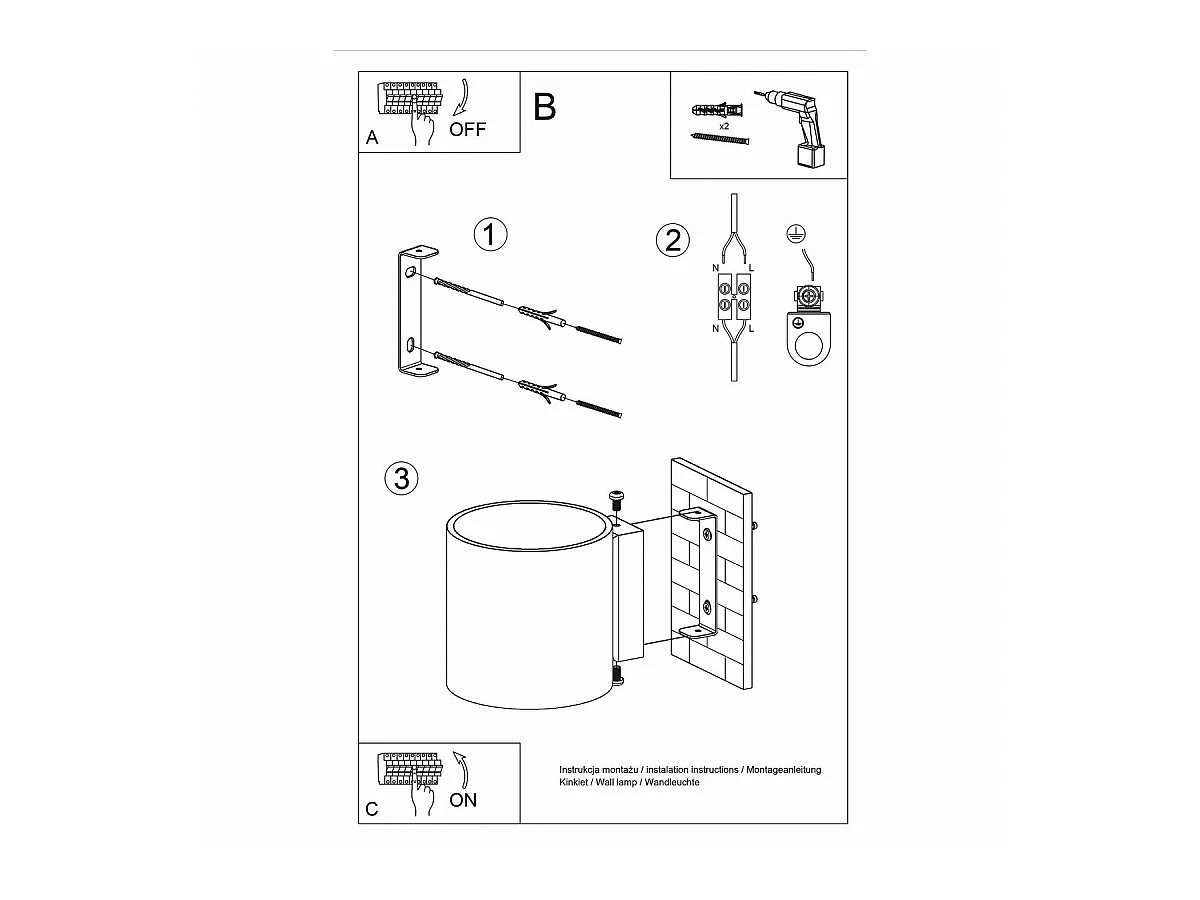 A OFF

B

x2

1

2

N L

N L

3

C ON

Instrukcja montażu / instalation instructions / Montageanleitung
Kinkiet / Wall lamp / Wandleuchte