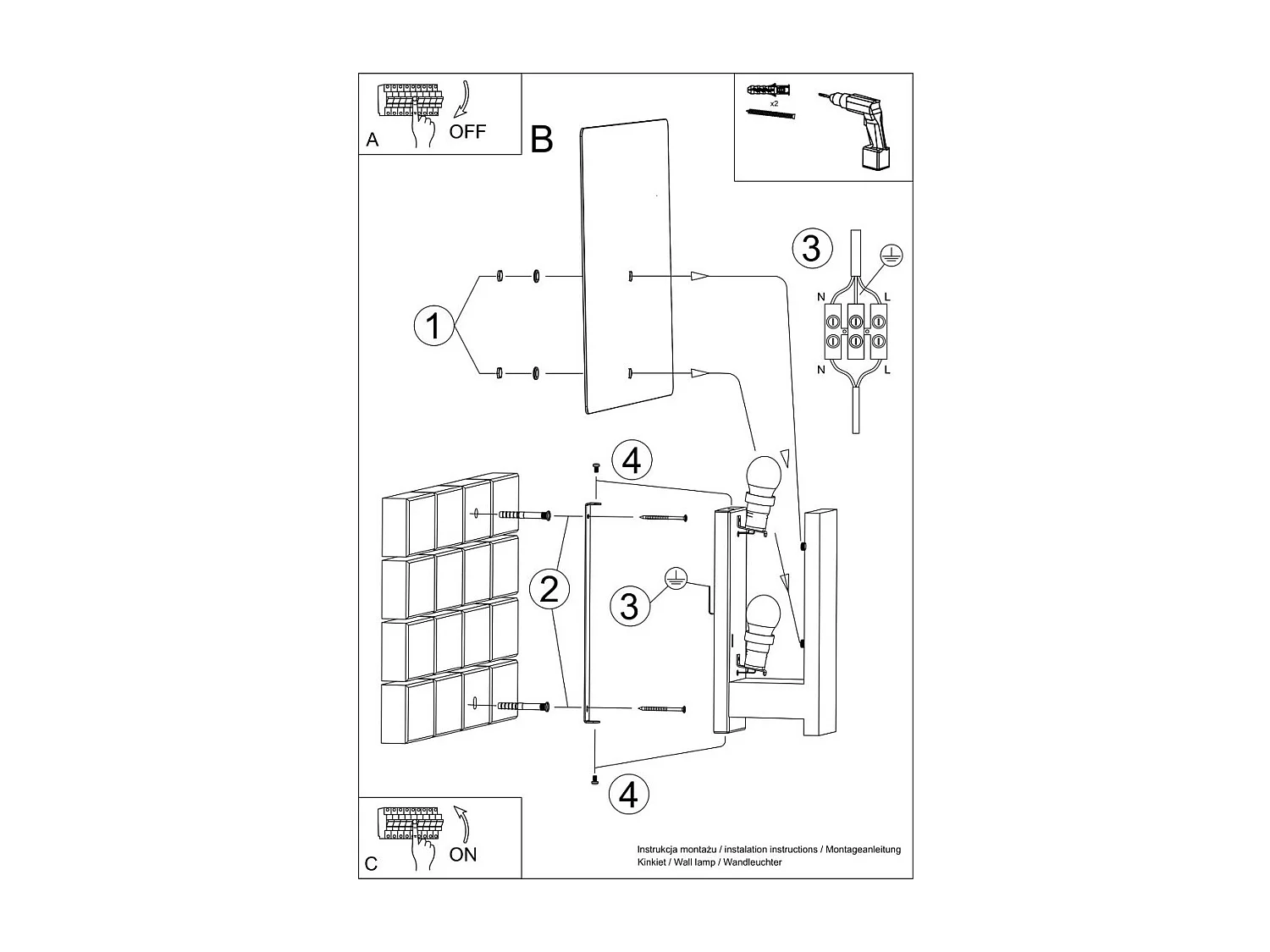 A
OFF

B

x2

3
N L
N L

1

4

2

3

4

C
ON

Instrukcja montażu / instalation instructions / Montageanleitung
Kinkiet / Wall lamp / Wandleuchter