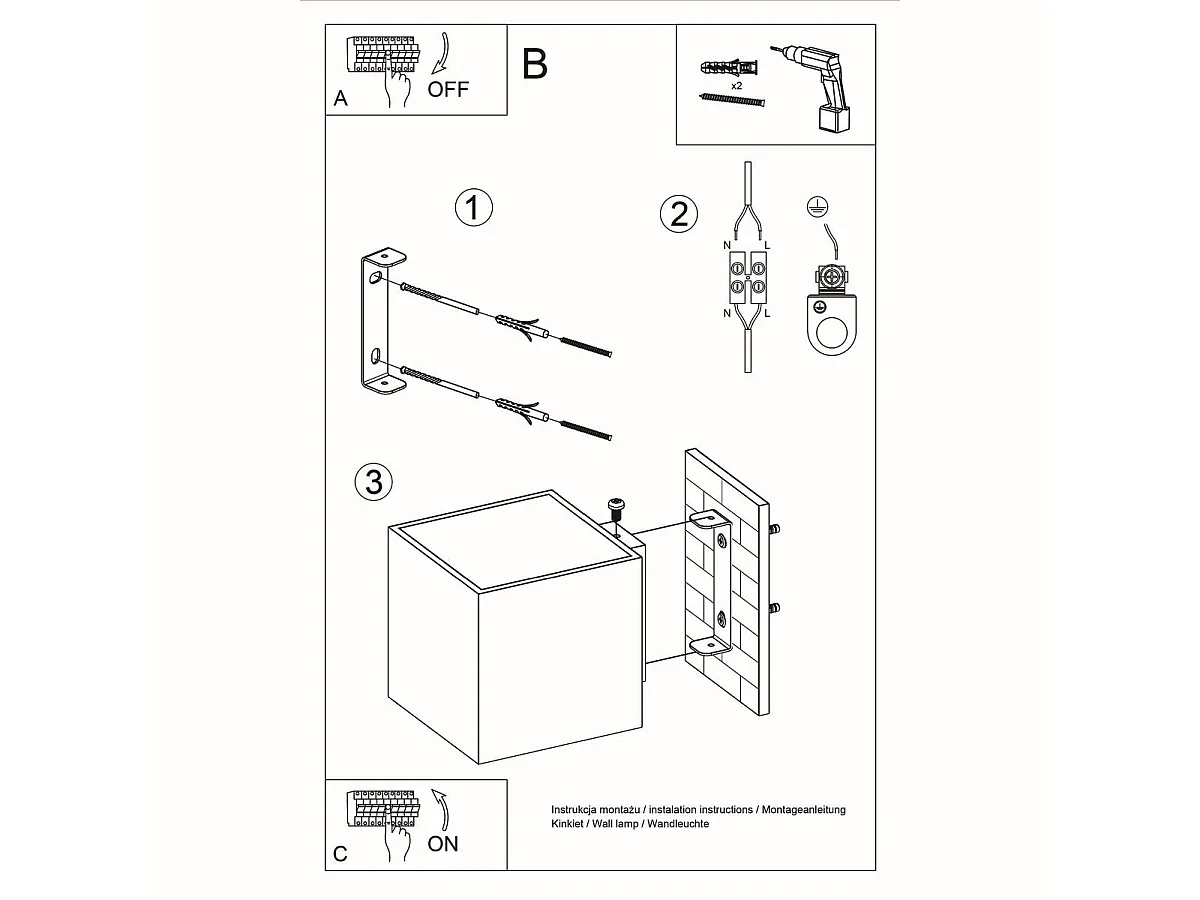 A
OFF

B

x2

1

2

N
L
N
L

3

C
ON

Instrukcja montażu / instalation instructions / Montageanleitung
Kinklet / Wall lamp / Wandleuchte