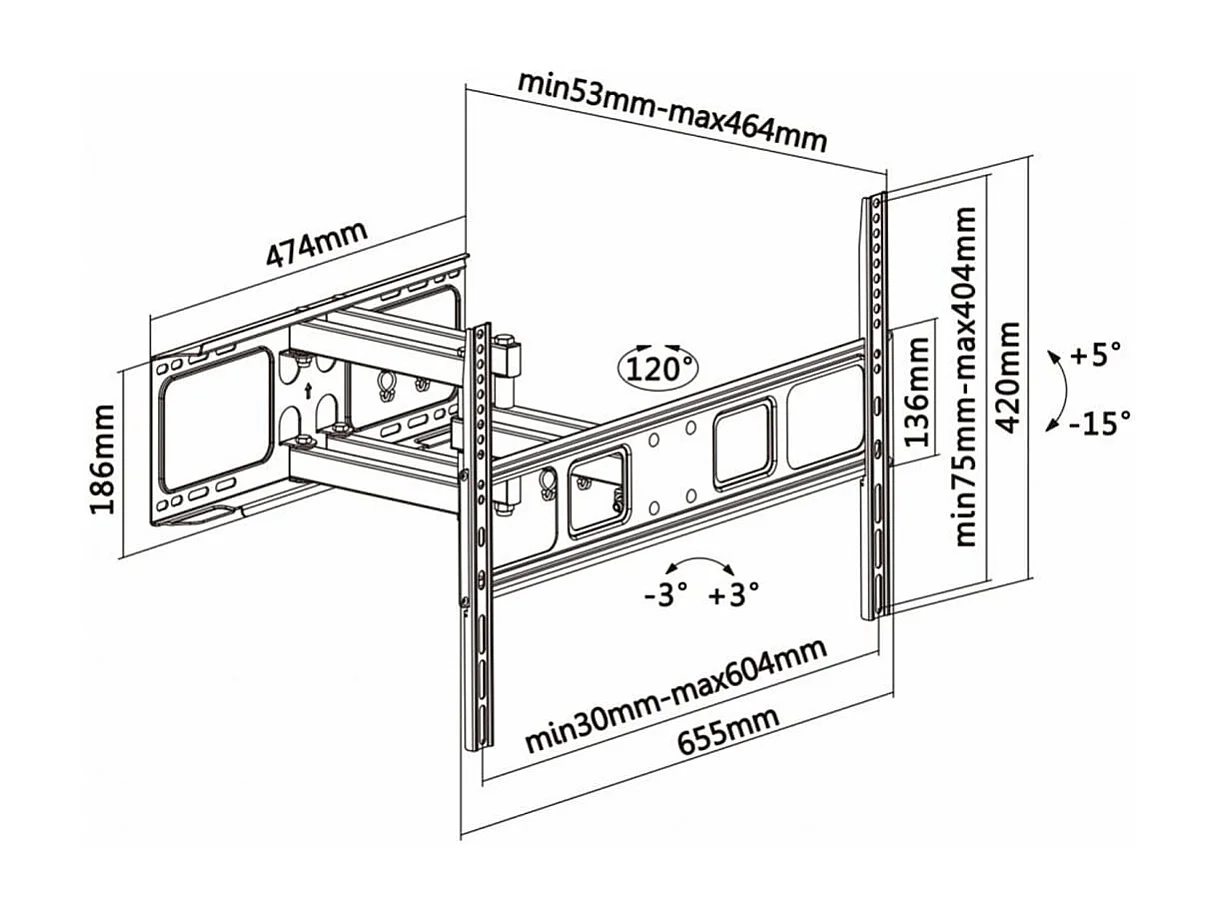 min53mm-max464mm

474mm

186mm

120°

136mm

min75mm-max404mm

420mm

+5°

-15°

-3° +3°

min30mm-max604mm

655mm