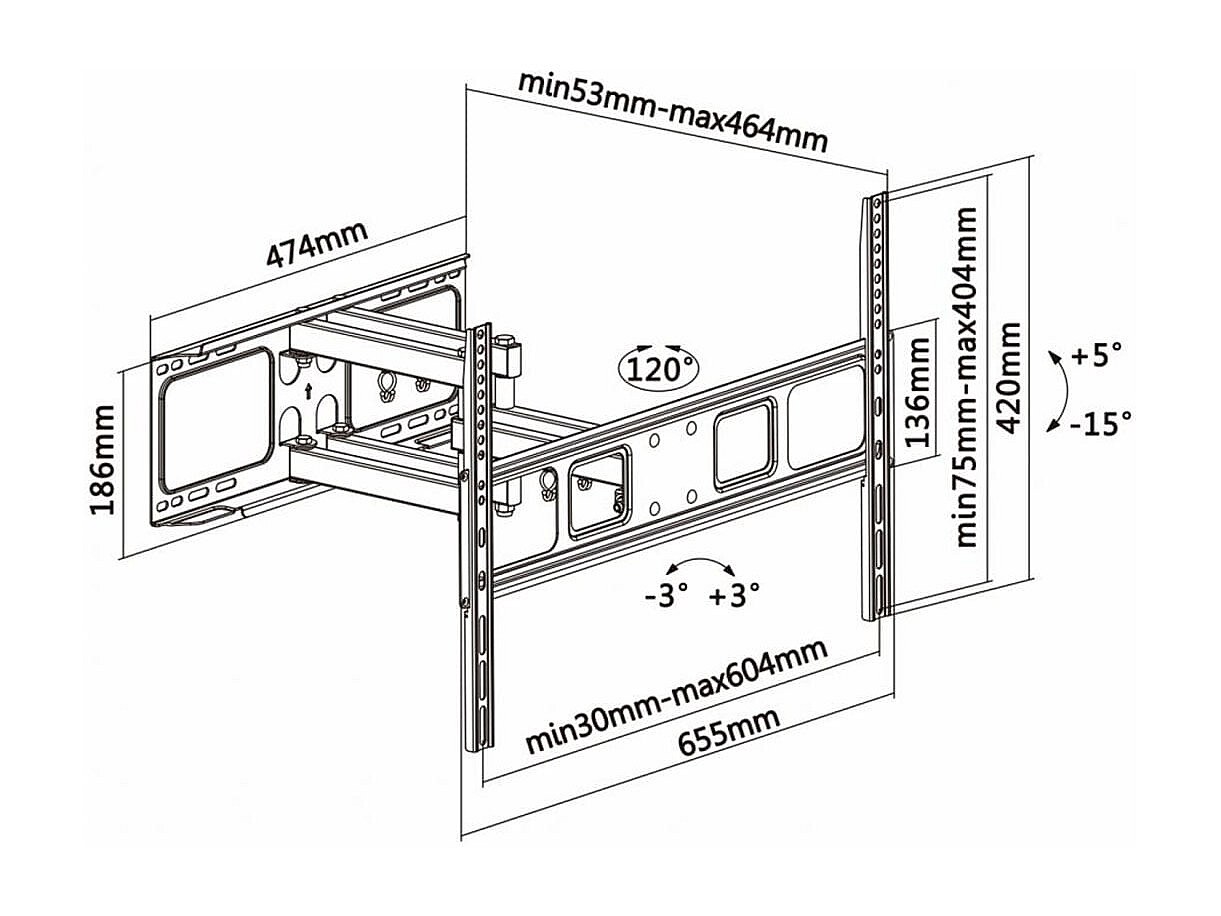 min53mm-max464mm

474mm

186mm

120°

136mm

min75mm-max404mm

420mm

+5°

-15°

-3° +3°

min30mm-max604mm

655mm