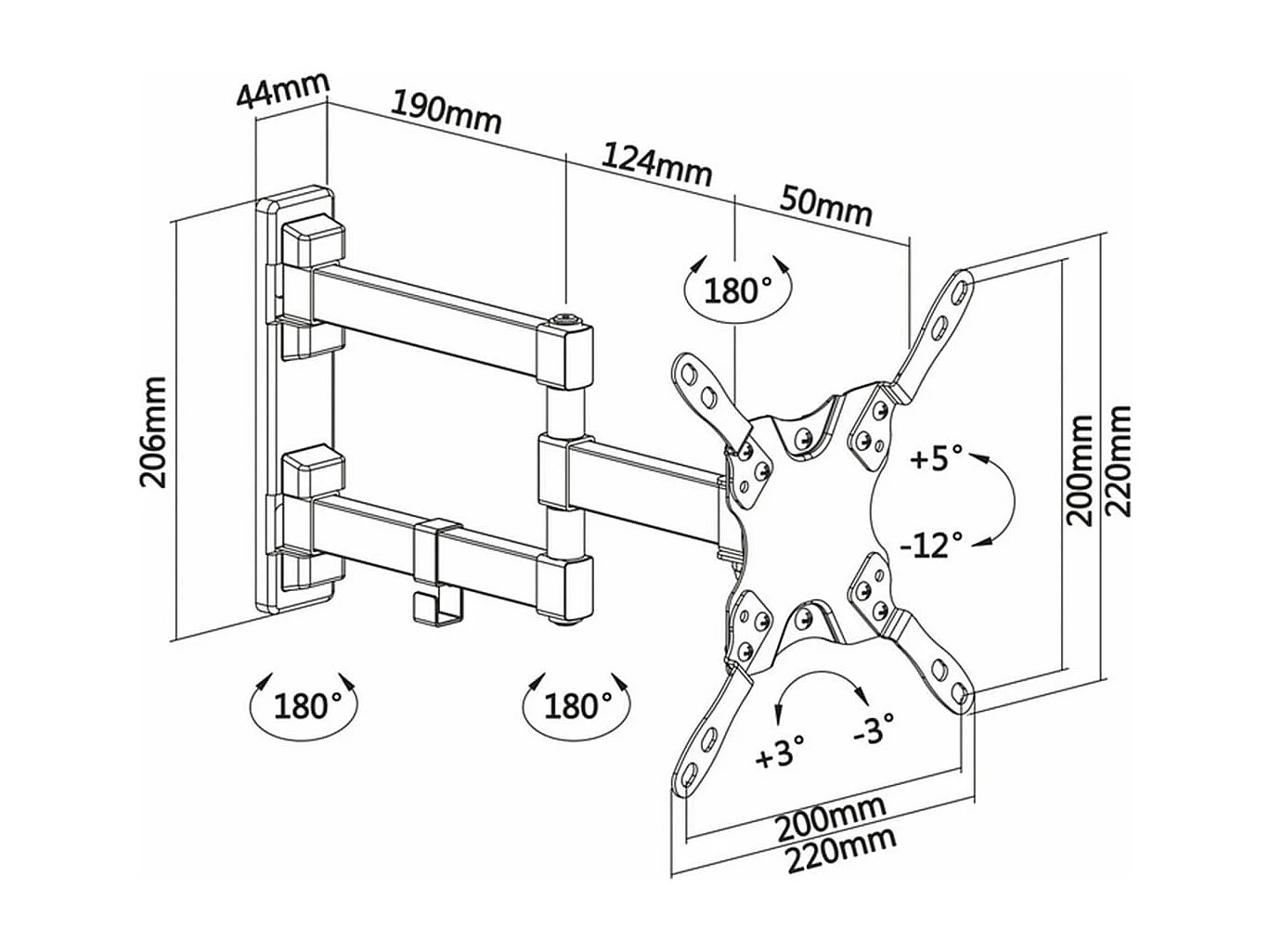 44mm
190mm
124mm
50mm
180°
206mm
+5°
-12°
200mm
220mm
180°
180°
+3°
-3°
200mm
220mm