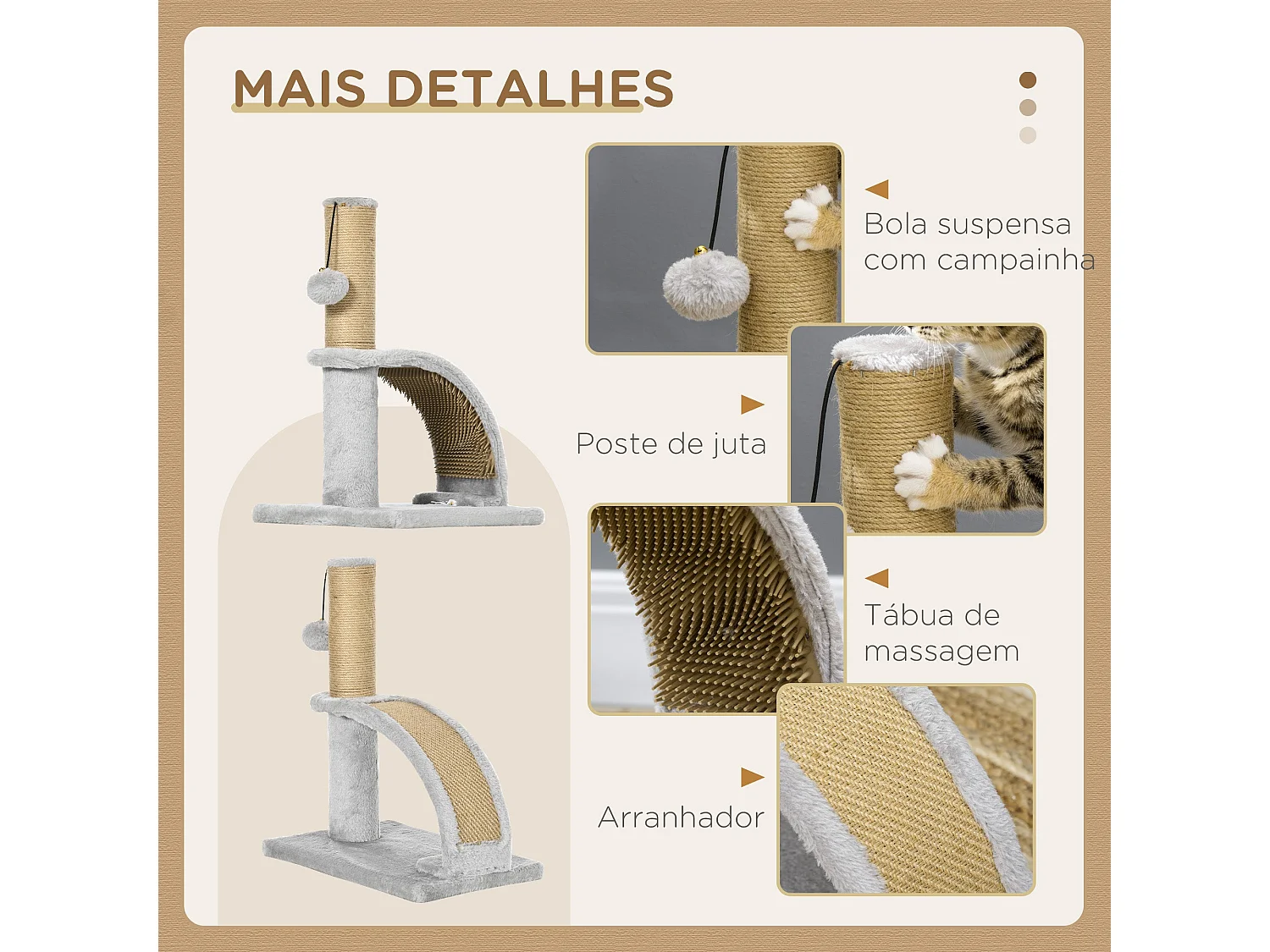 MAIS DETALHES

Bola suspensa com campainha

Poste de juta

Tábua de massagem

Arranhador