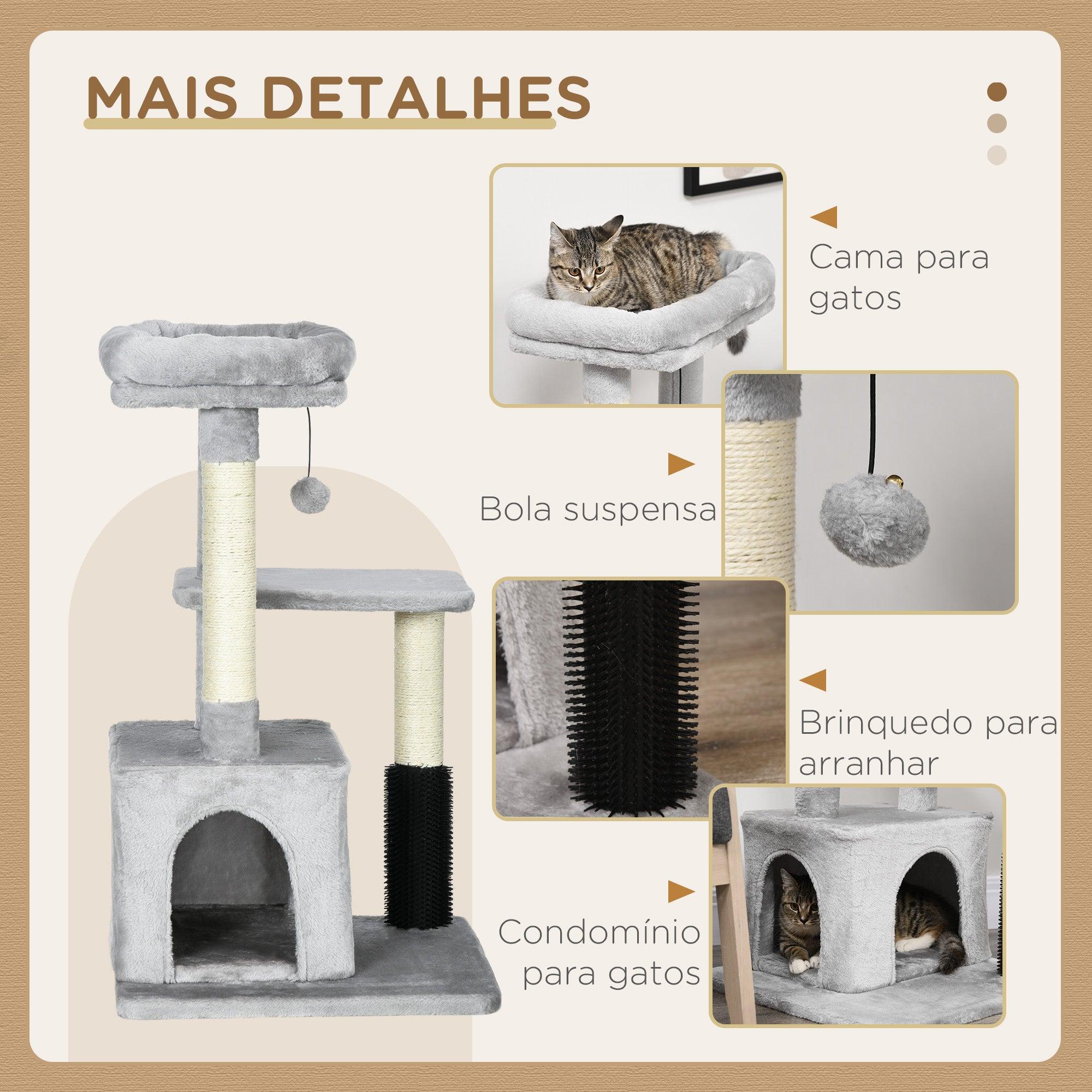 MAIS DETALHES

Cama para gatos

Bola suspensa

Brinquedo para arranhar

Condomínio para gatos