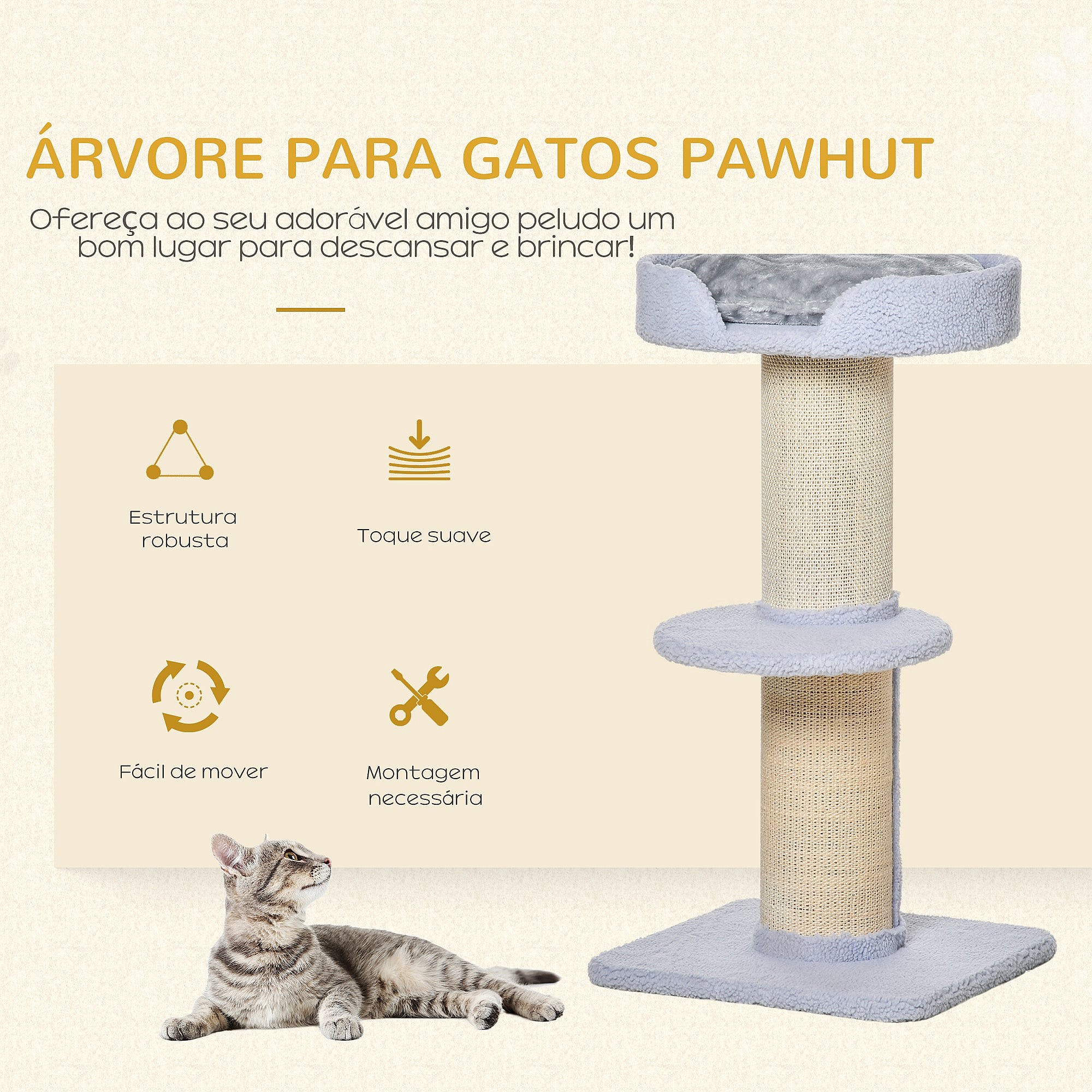 ÁRVORE PARA GATOS PAWHUT

Ofereça ao seu adorável amigo peludo um bom lugar para descansar e brincar!

Estrutura robusta

Toque suave

Fácil de mover

Montagem necessária