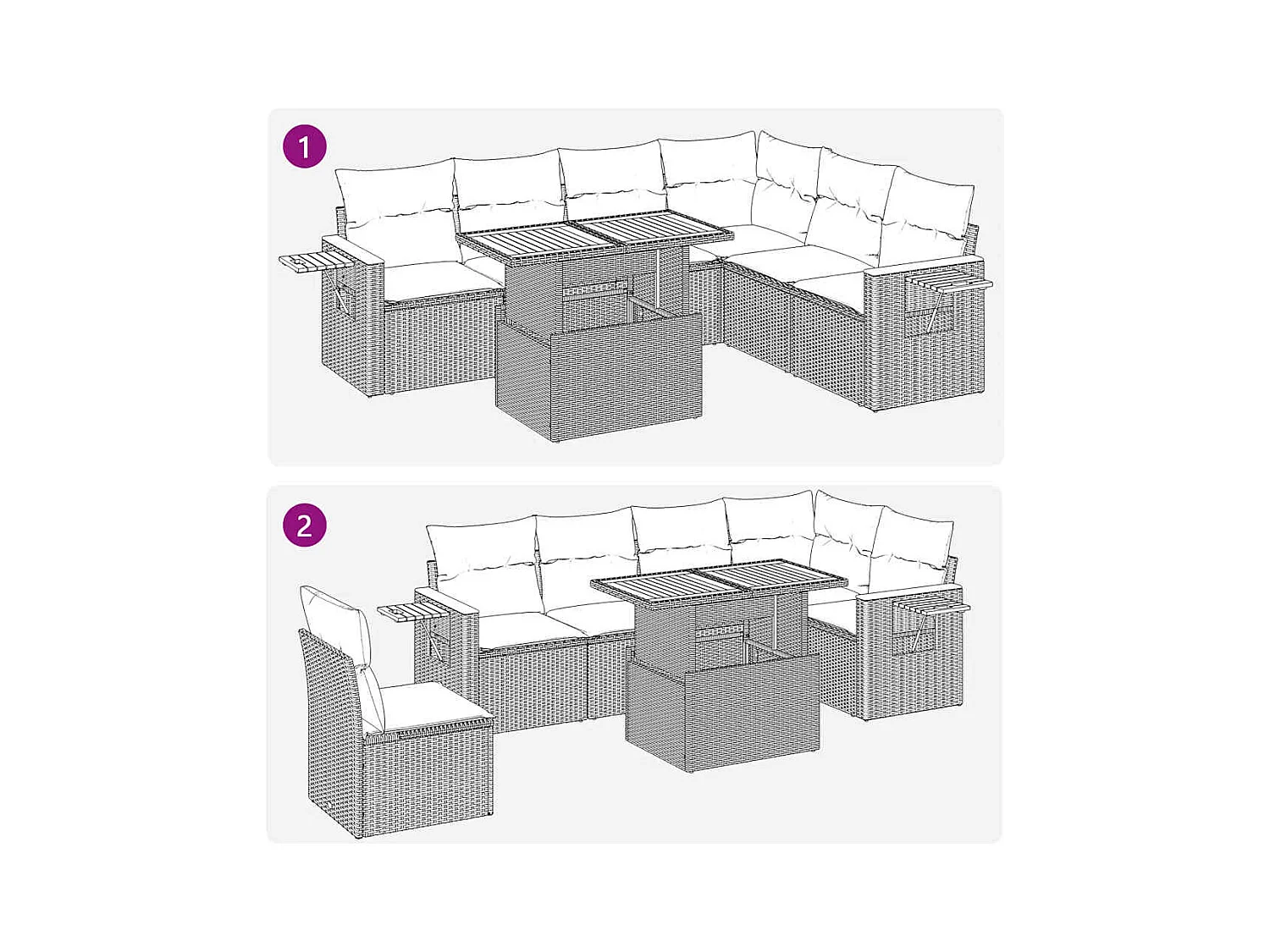 1

2