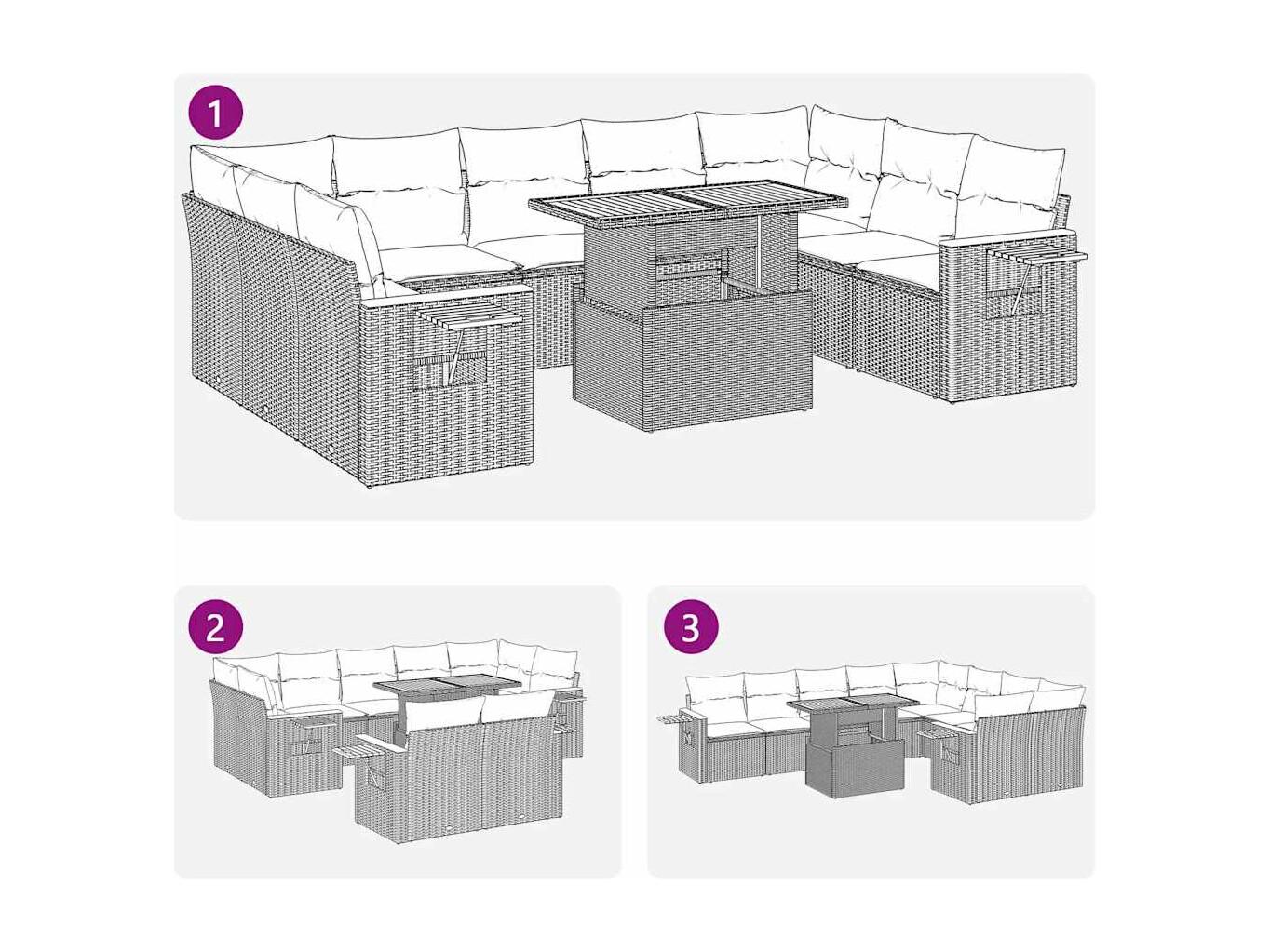 1

2

3