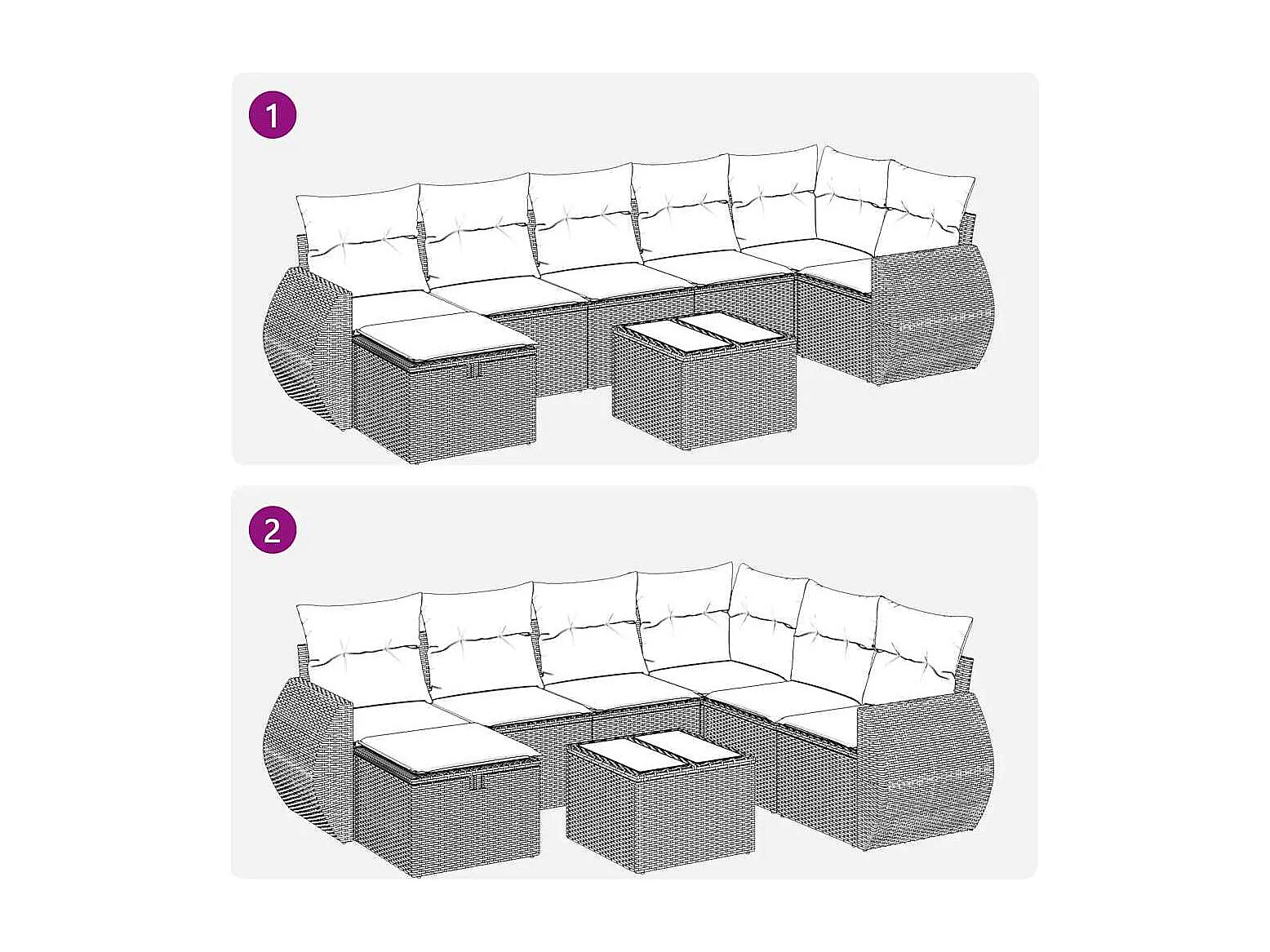 1

2