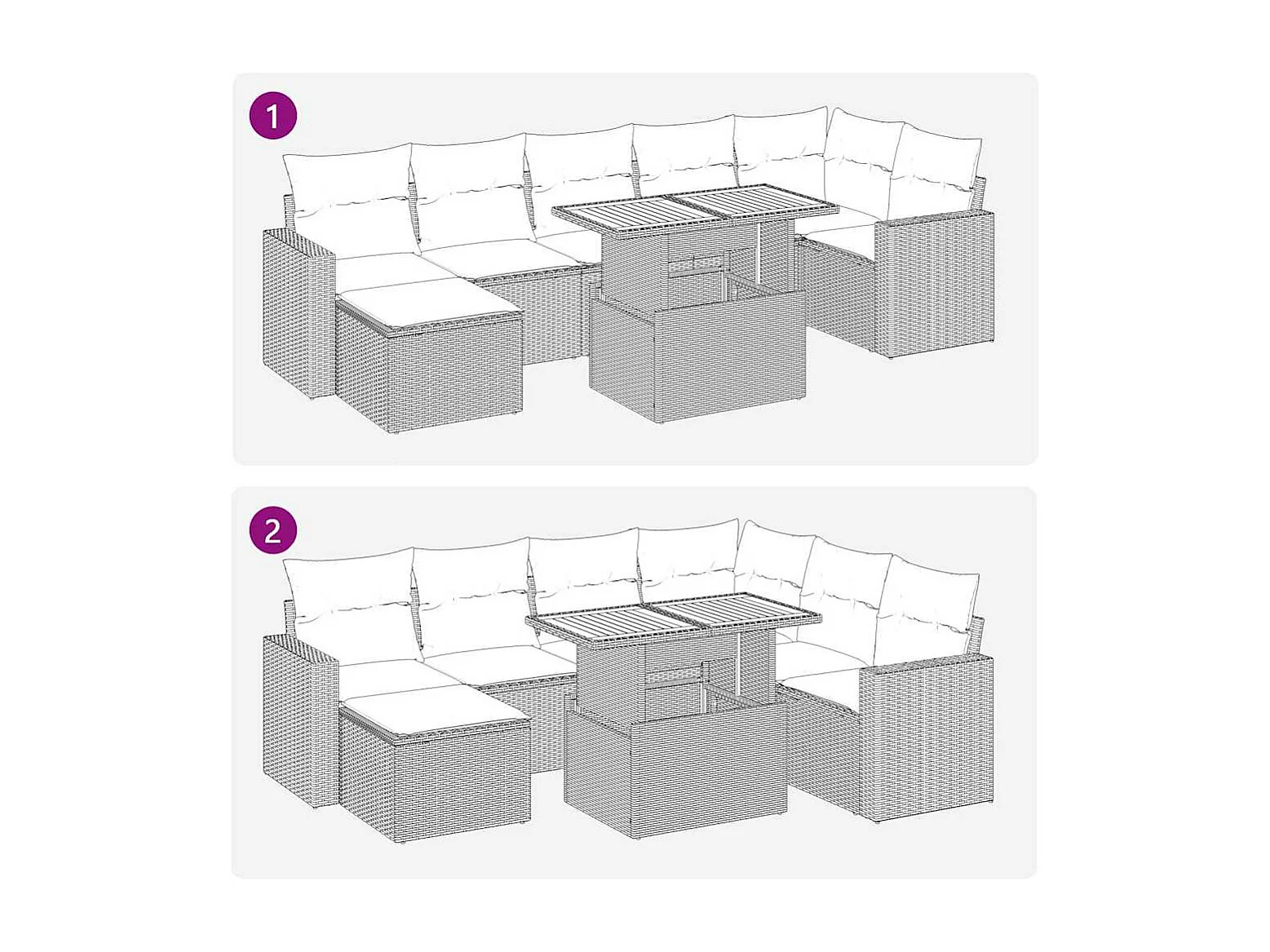 1

2