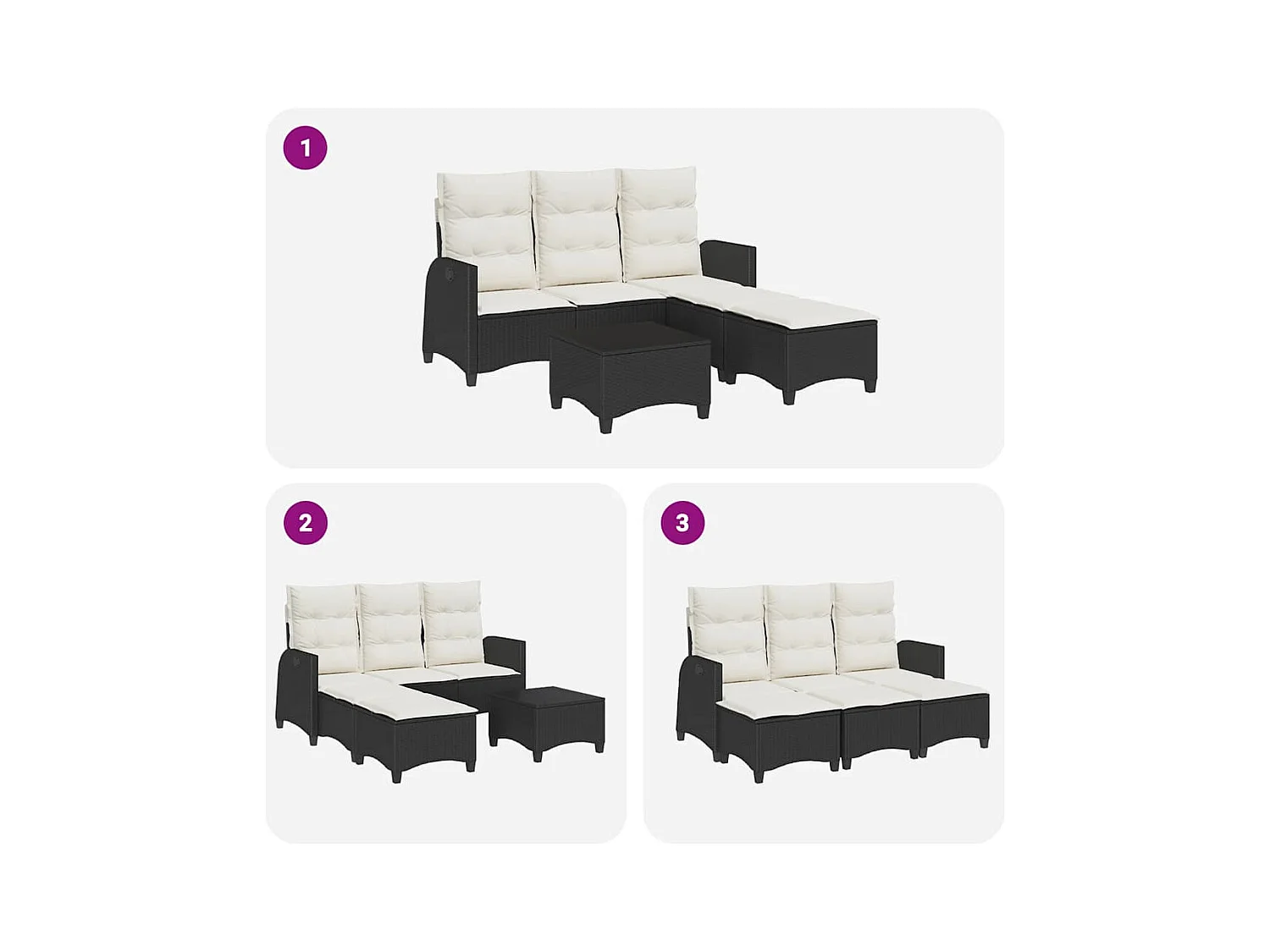 1

2

3