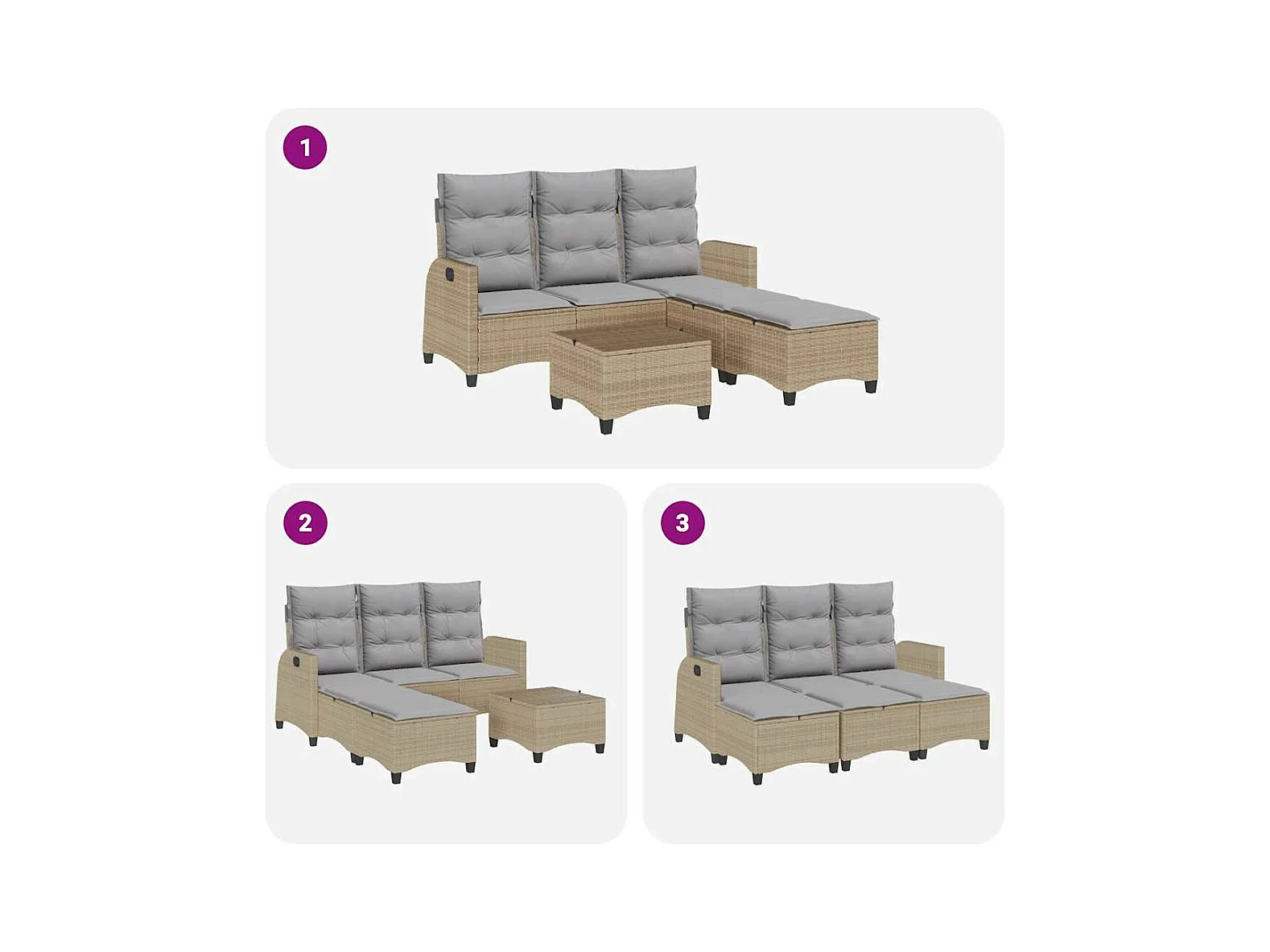 1

2

3