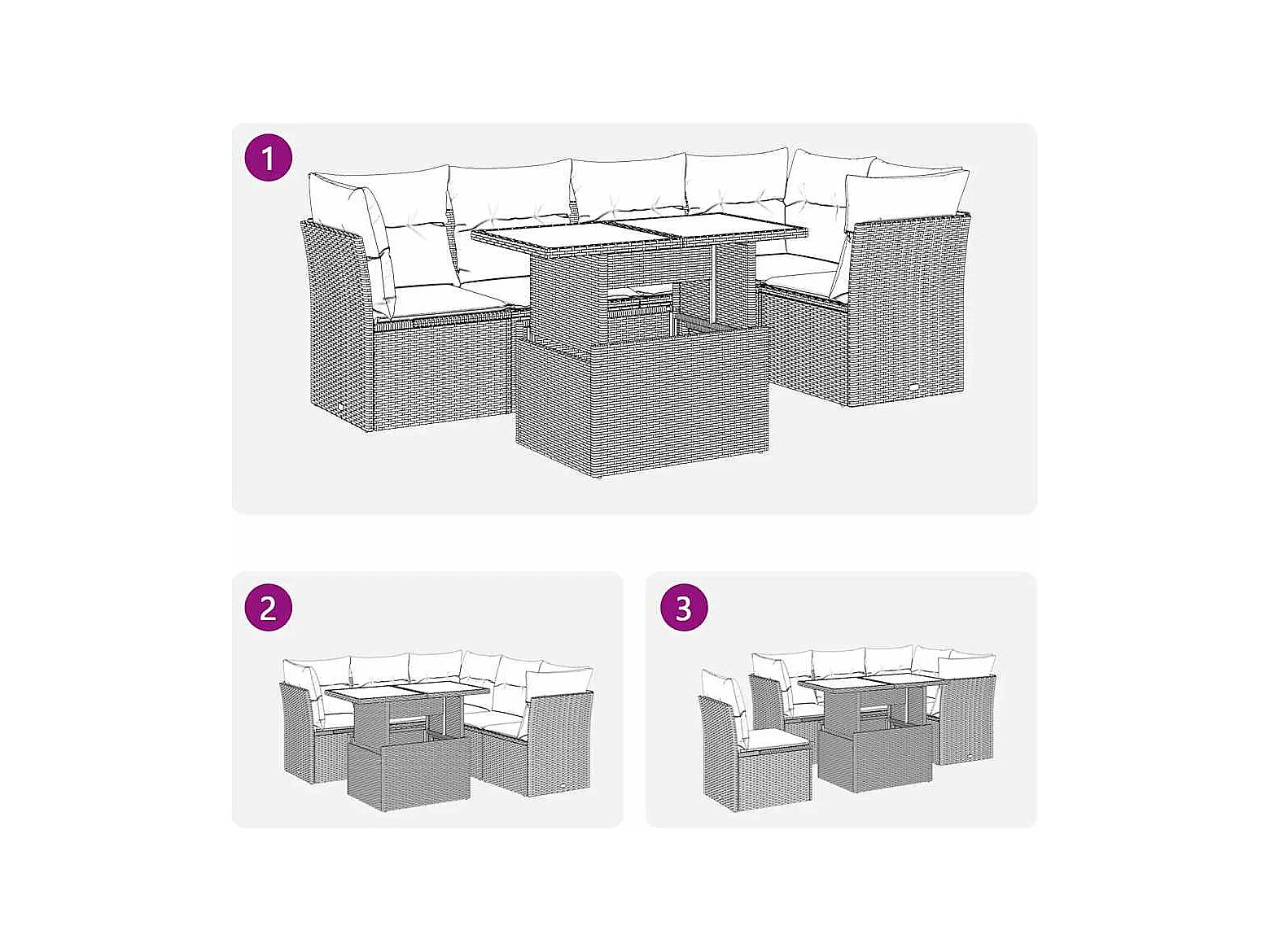 1

2

3