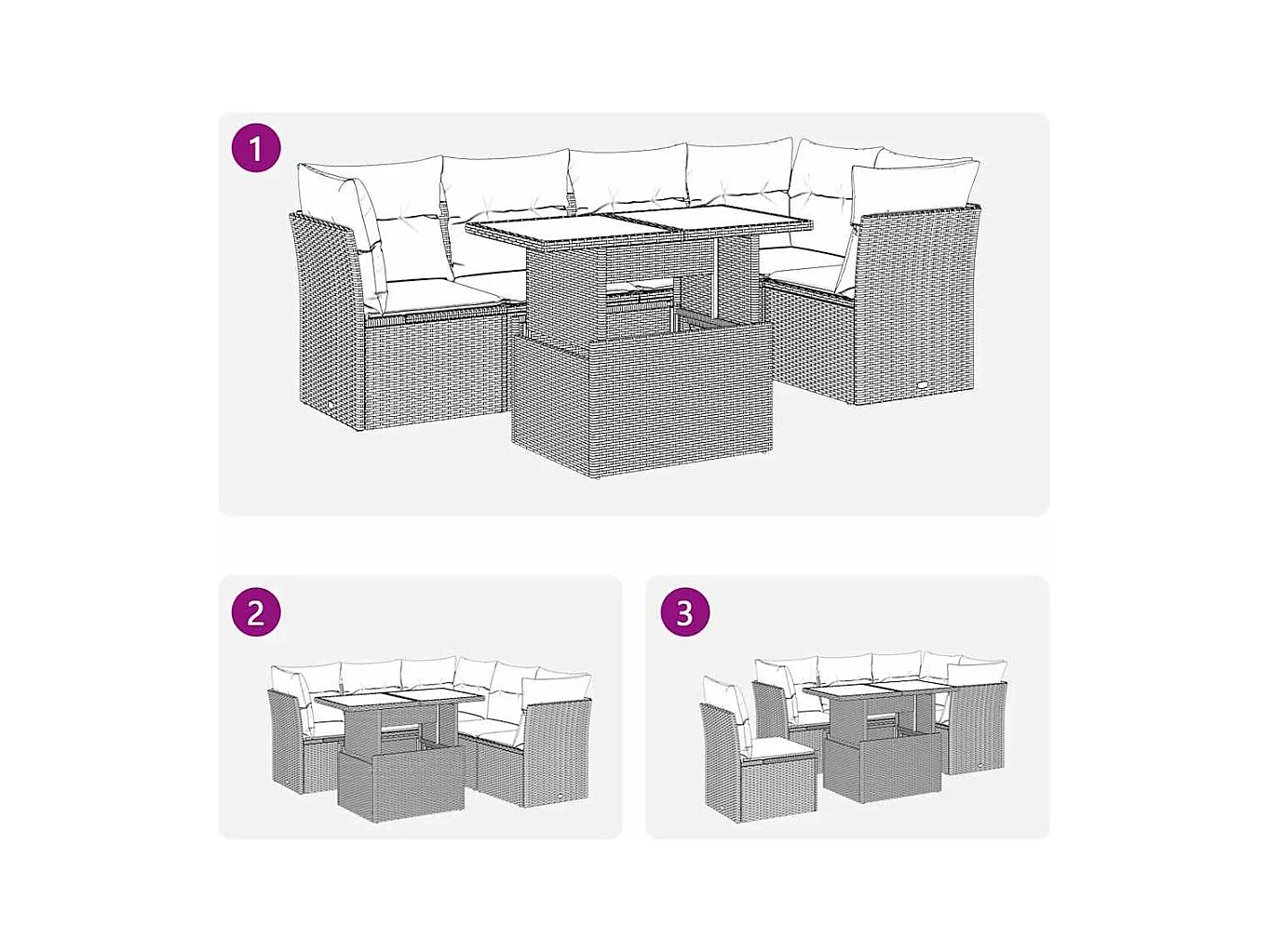 1

2

3