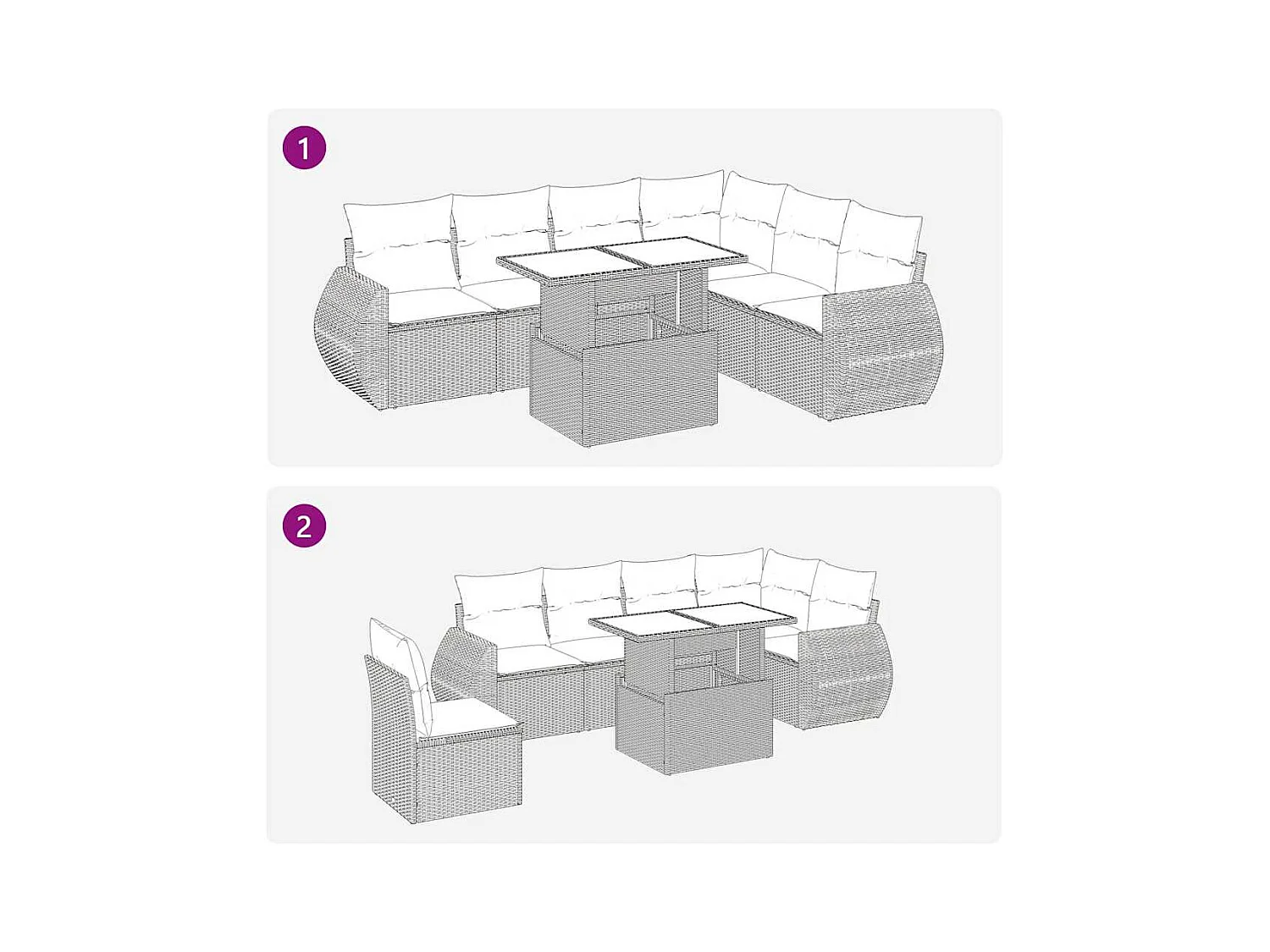 1

2