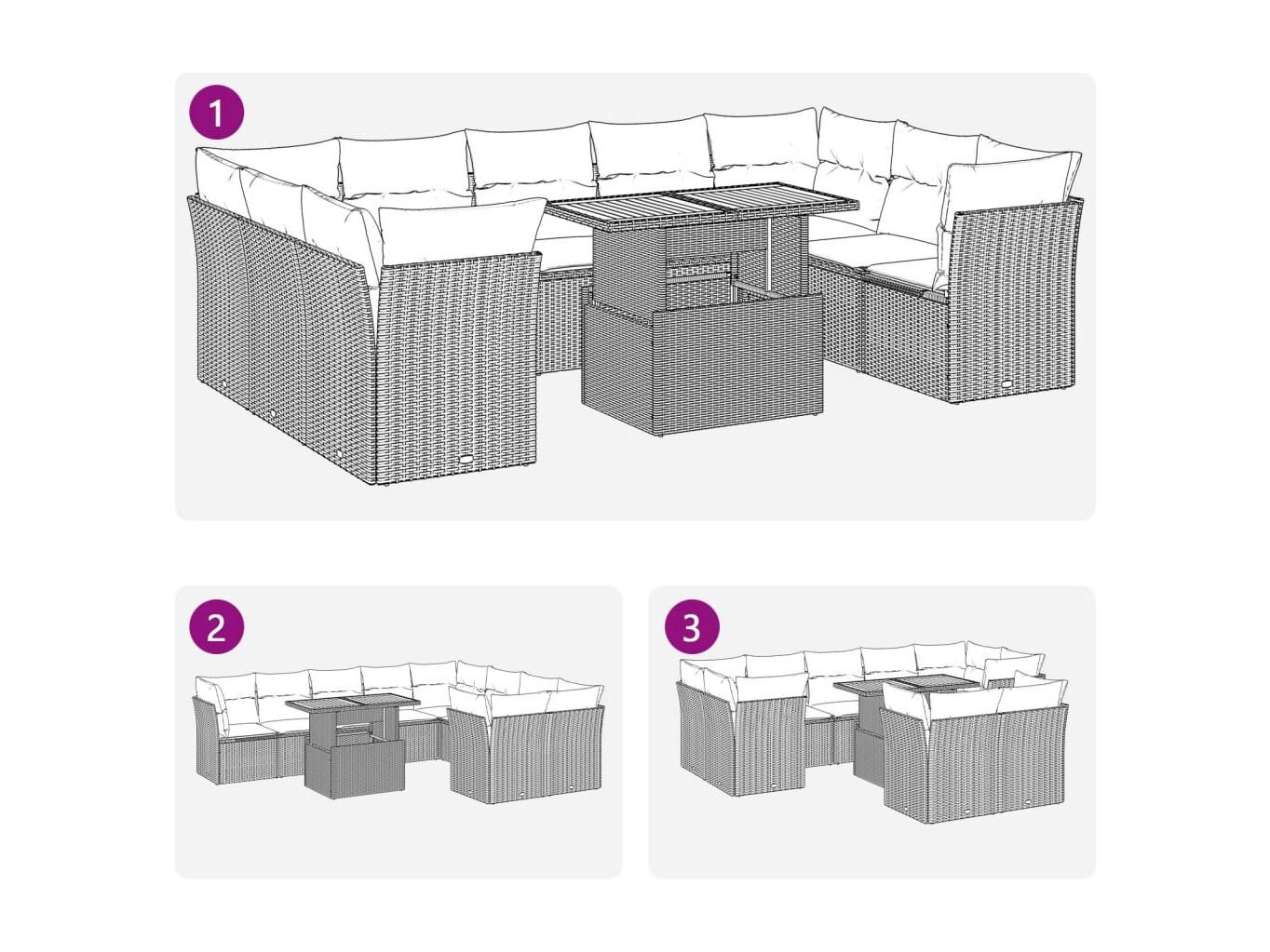 1

2

3