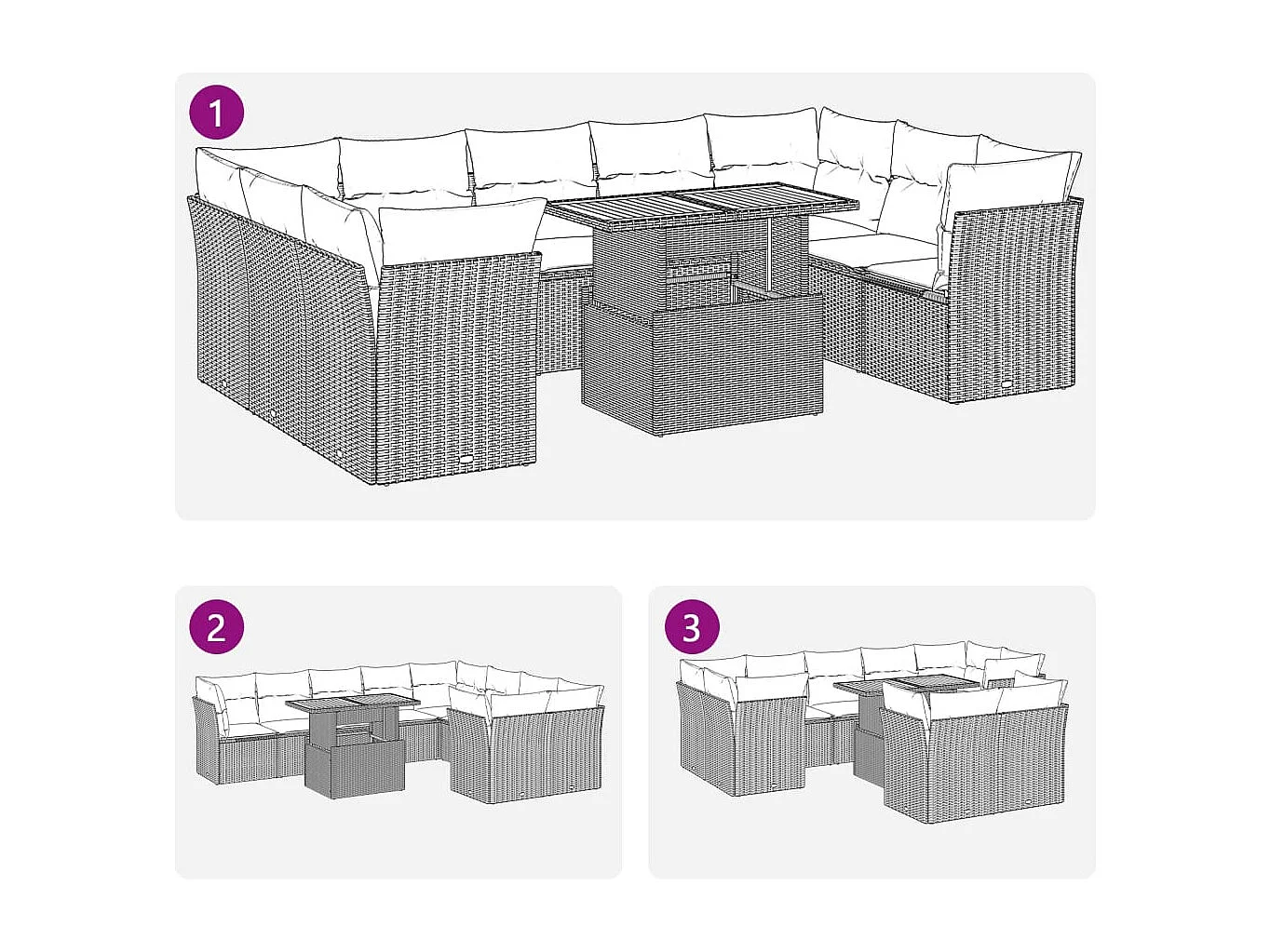 1

2

3