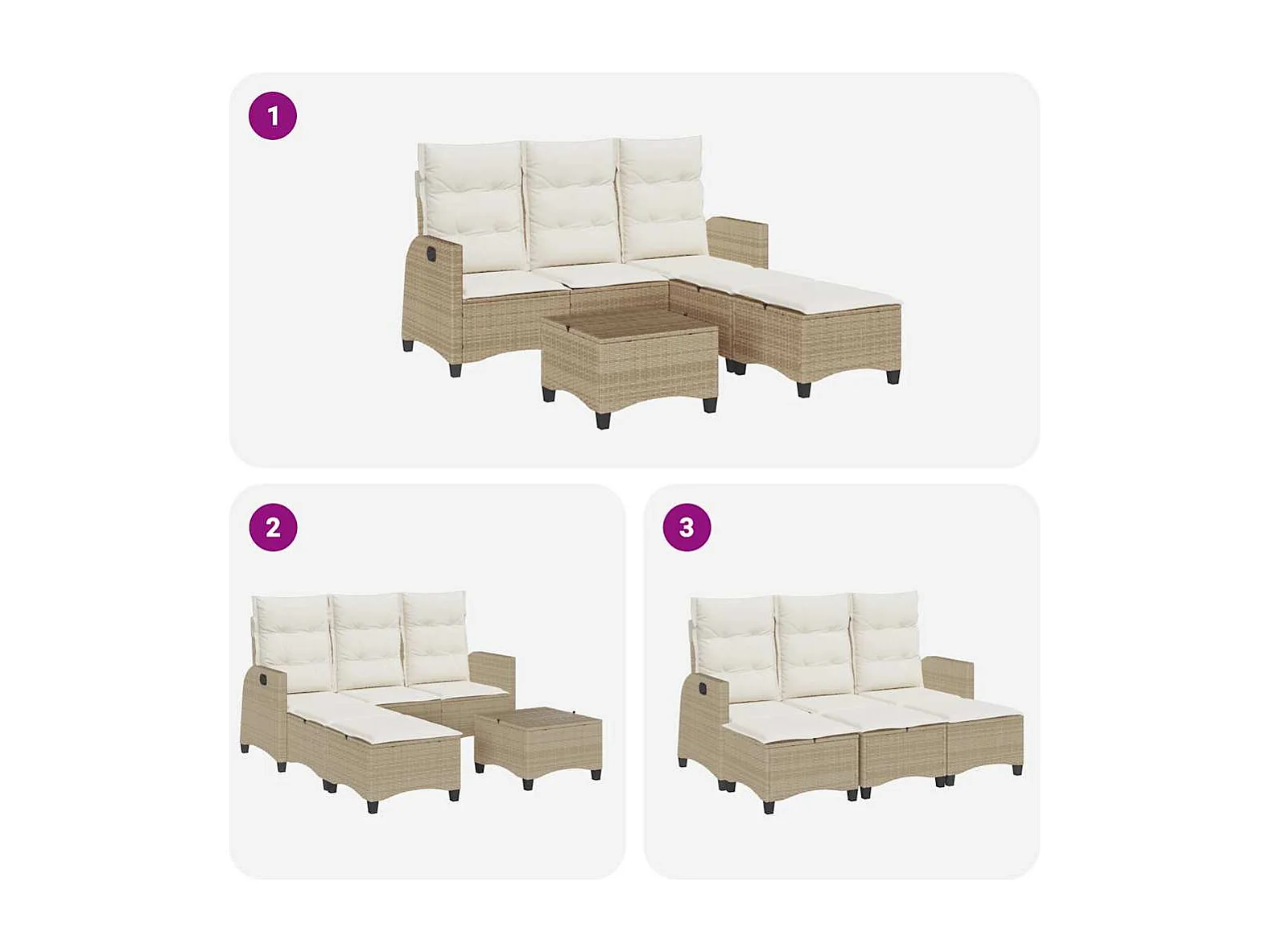 1

2

3