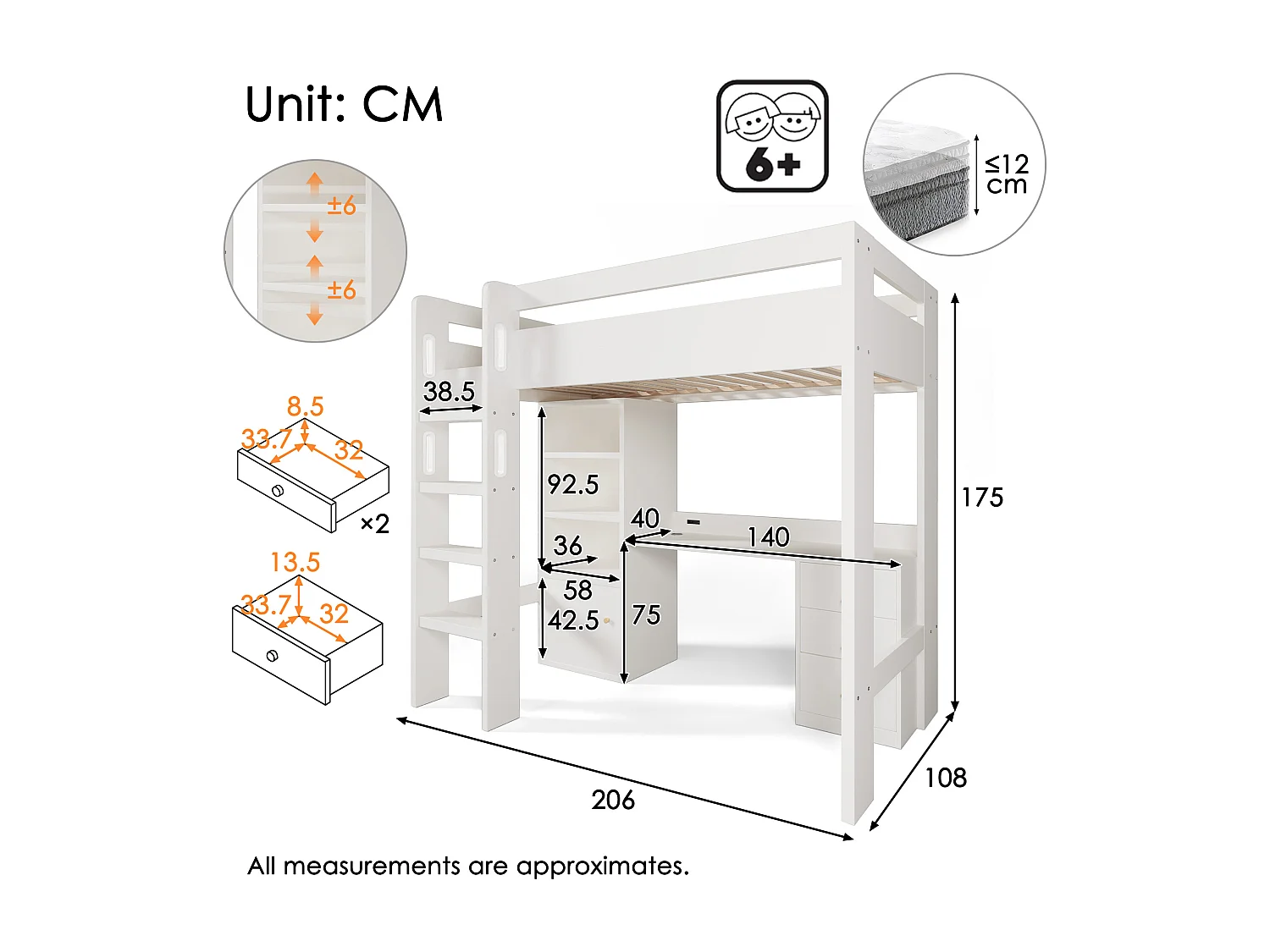 Unit: CM

6+

≤12 cm

±6

±6

38.5

8.5

33.7

32

×2

13.5

33.7

32

92.5

40

140

36

58

42.5

75

175

108

206

All measurements are approximates.