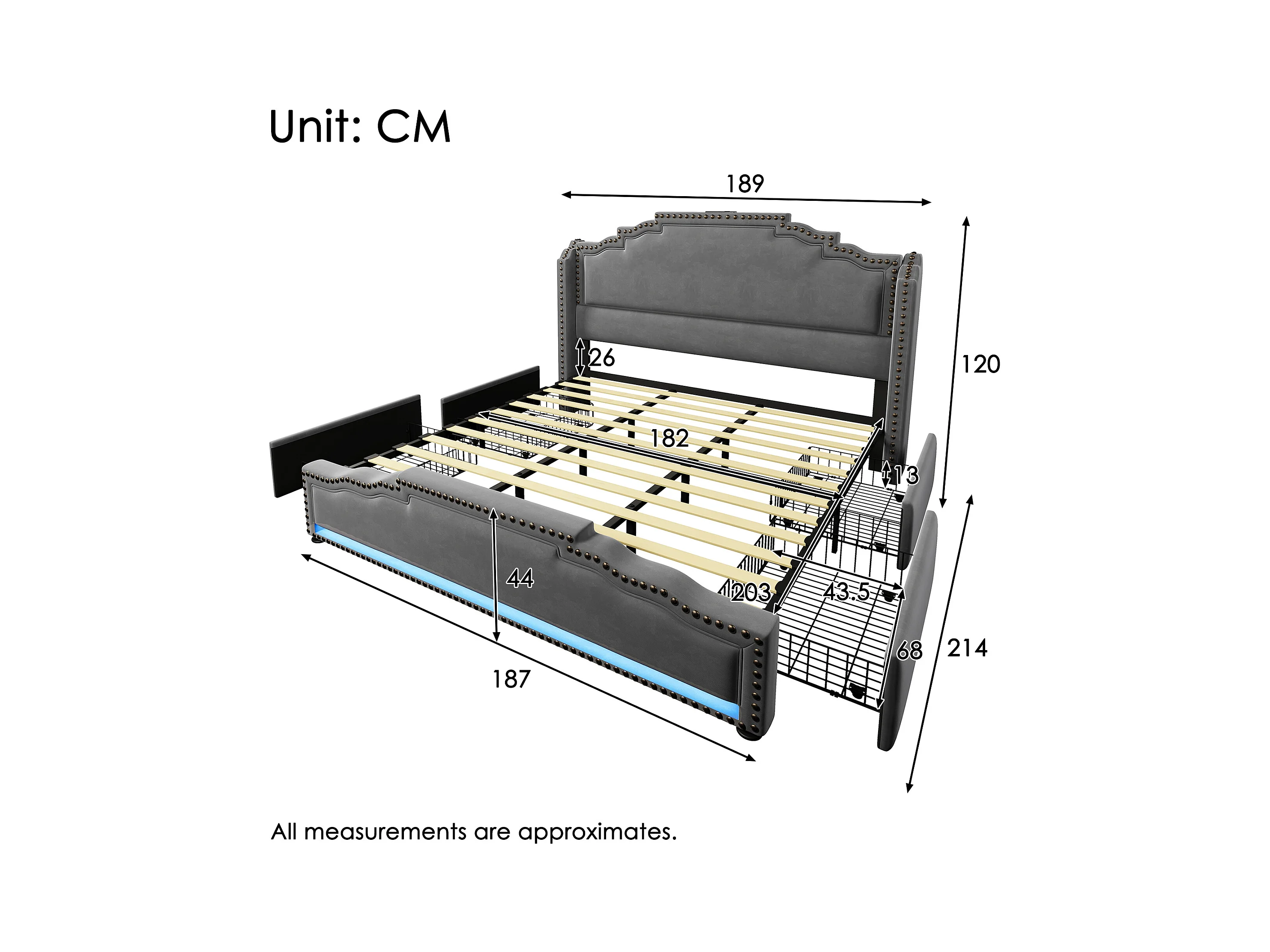 Unit: CM

189

120

26

182

13

44

203

43.5

68

214

187

All measurements are approximates.