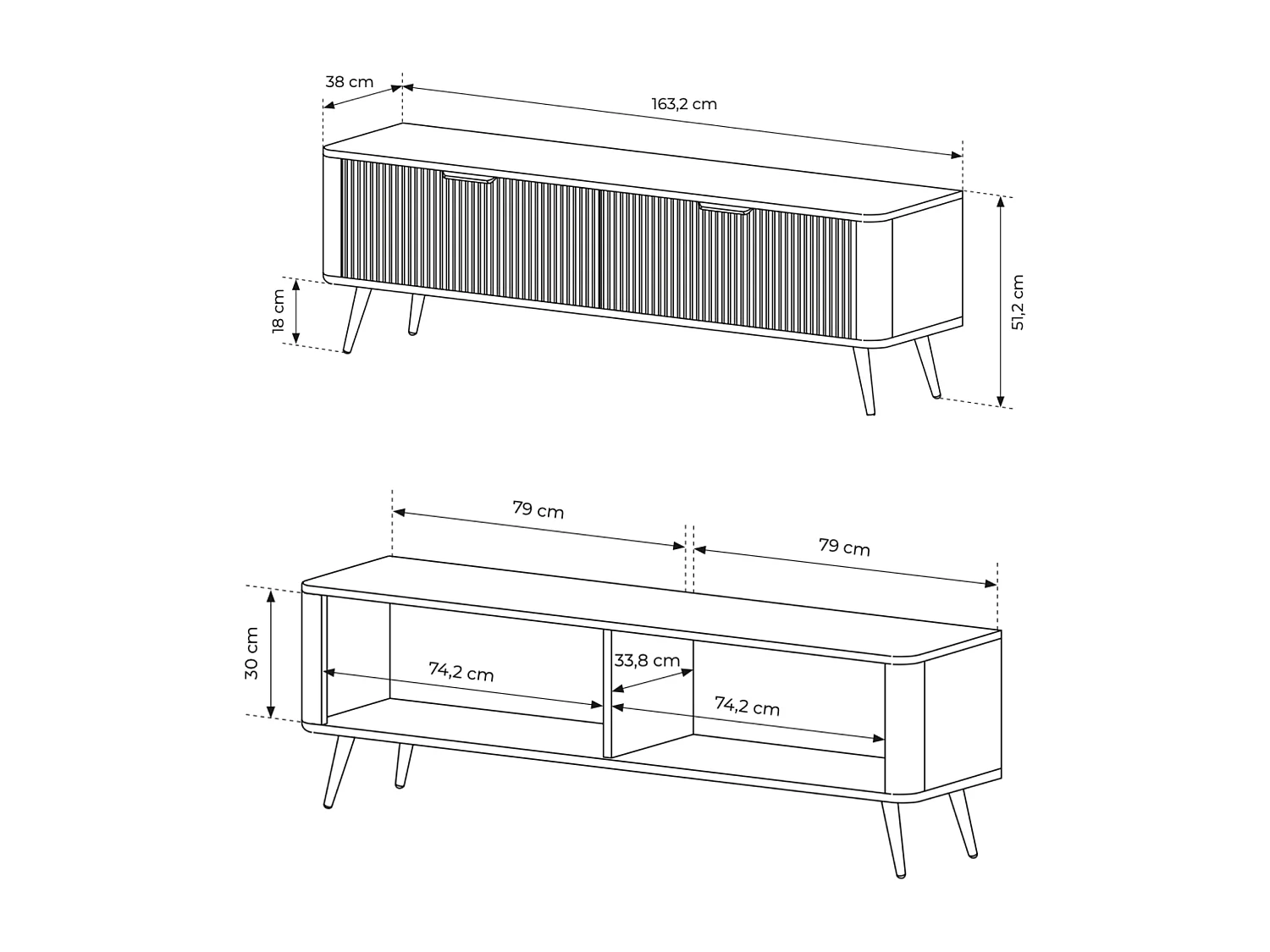 38 cm
163,2 cm
18 cm
51,2 cm

79 cm
79 cm
30 cm
74,2 cm
33,8 cm
74,2 cm