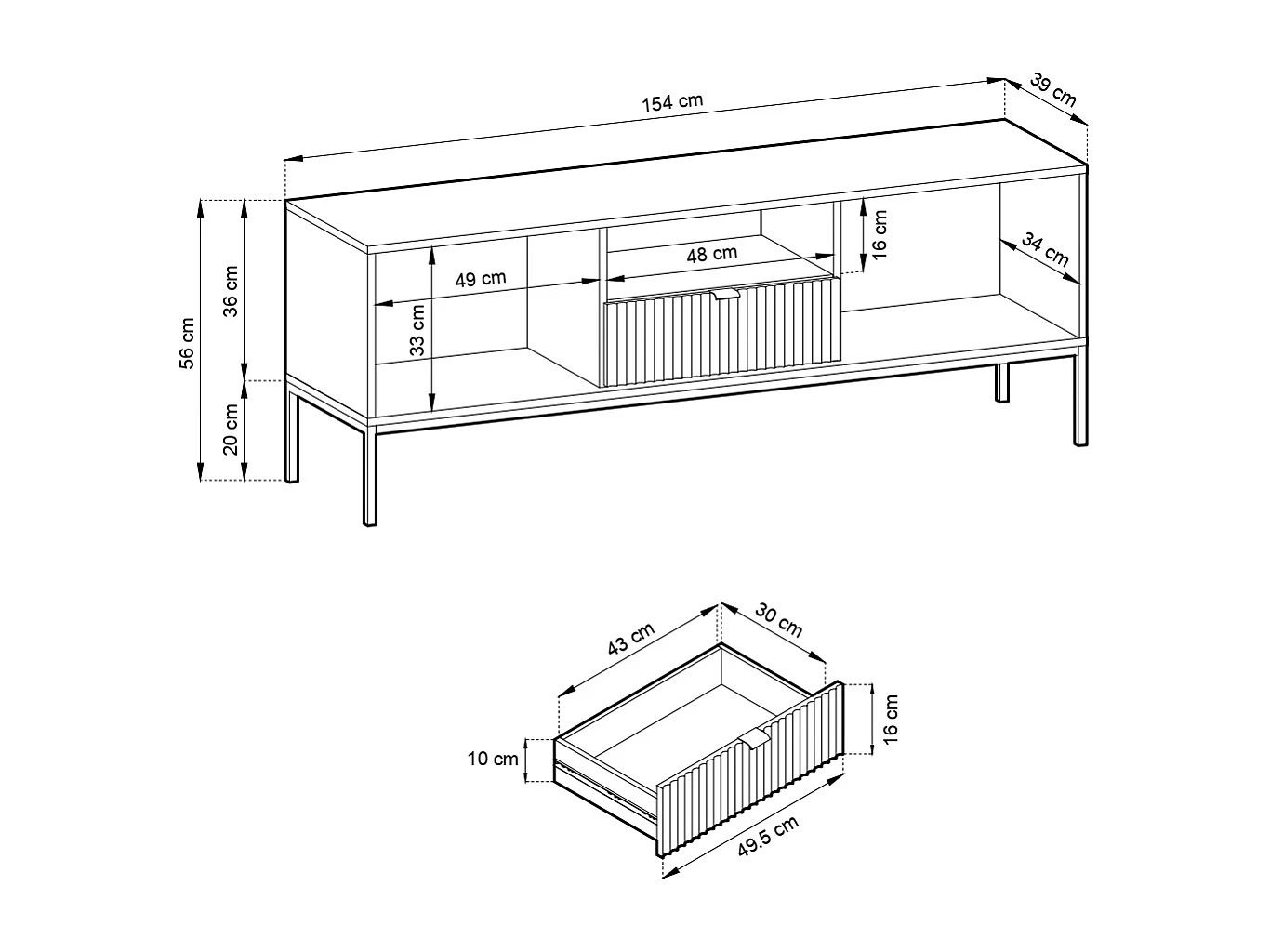 154 cm
39 cm
56 cm
36 cm
20 cm
49 cm
33 cm
48 cm
16 cm
34 cm

43 cm
30 cm
10 cm
16 cm
49.5 cm