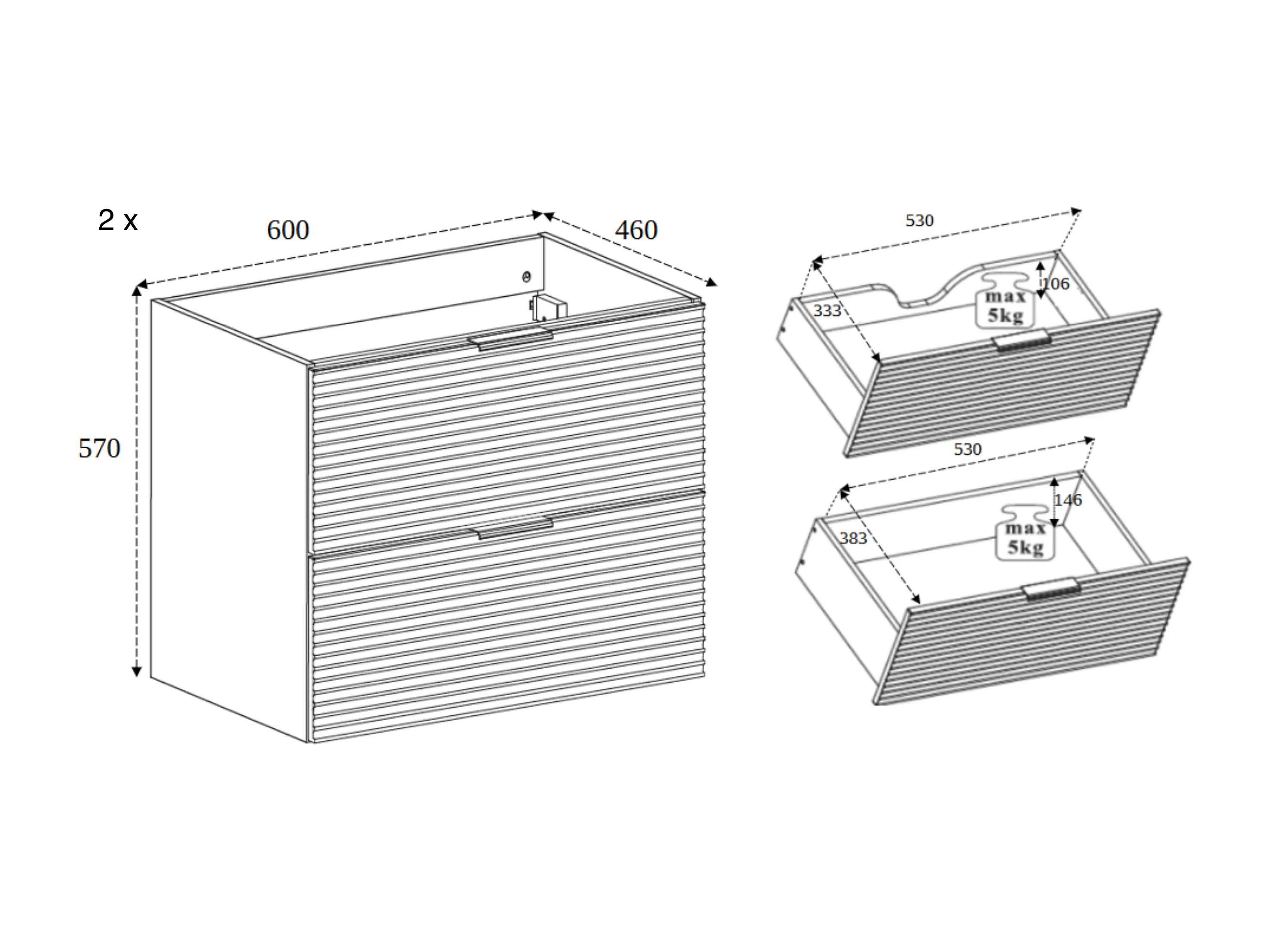 2 x

600

460

570

530

106

333

max
5kg

530

146

383

max
5kg