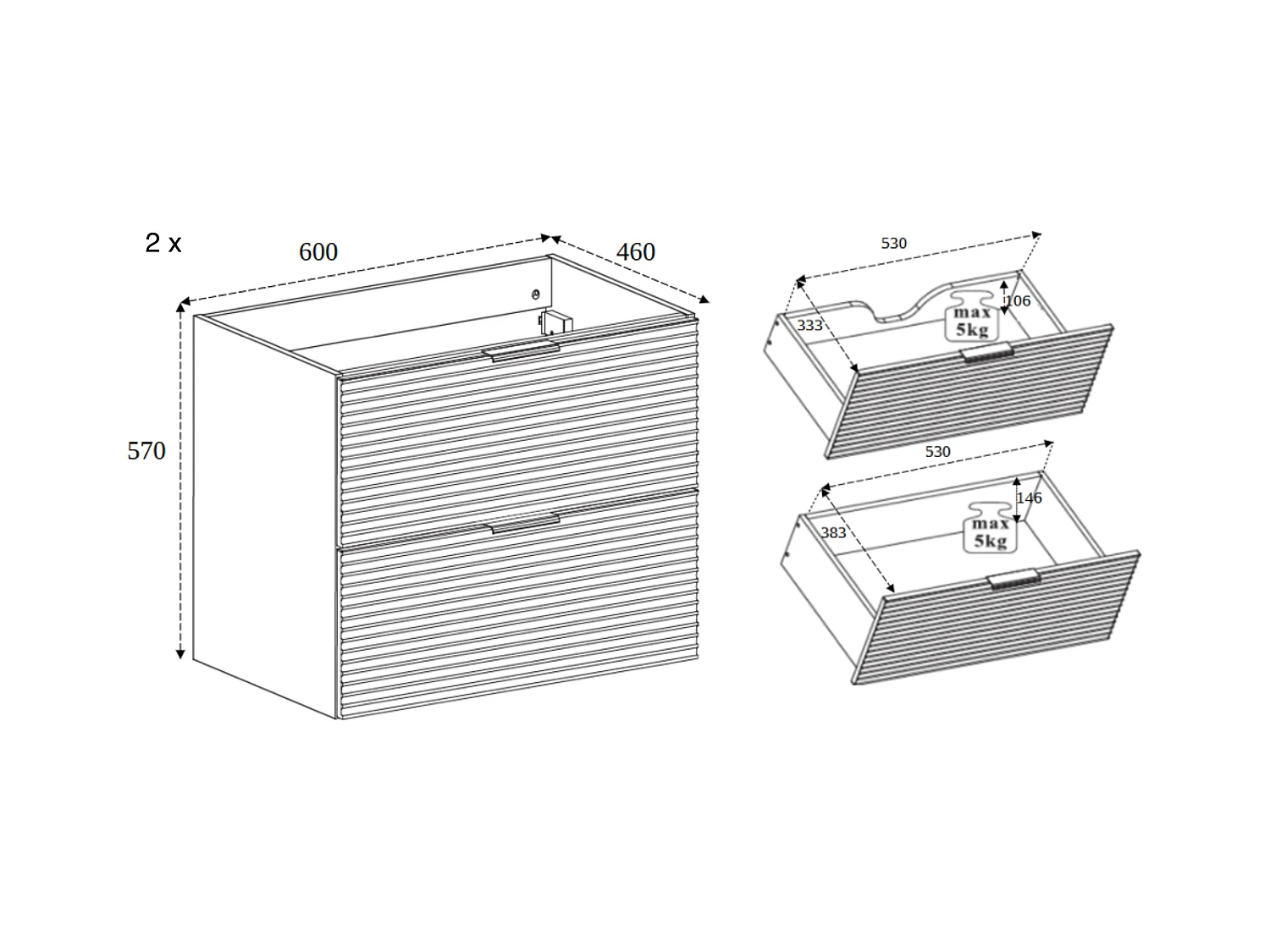 2 x

600

460

570

530

333

106

max 5kg

530

383

146

max 5kg