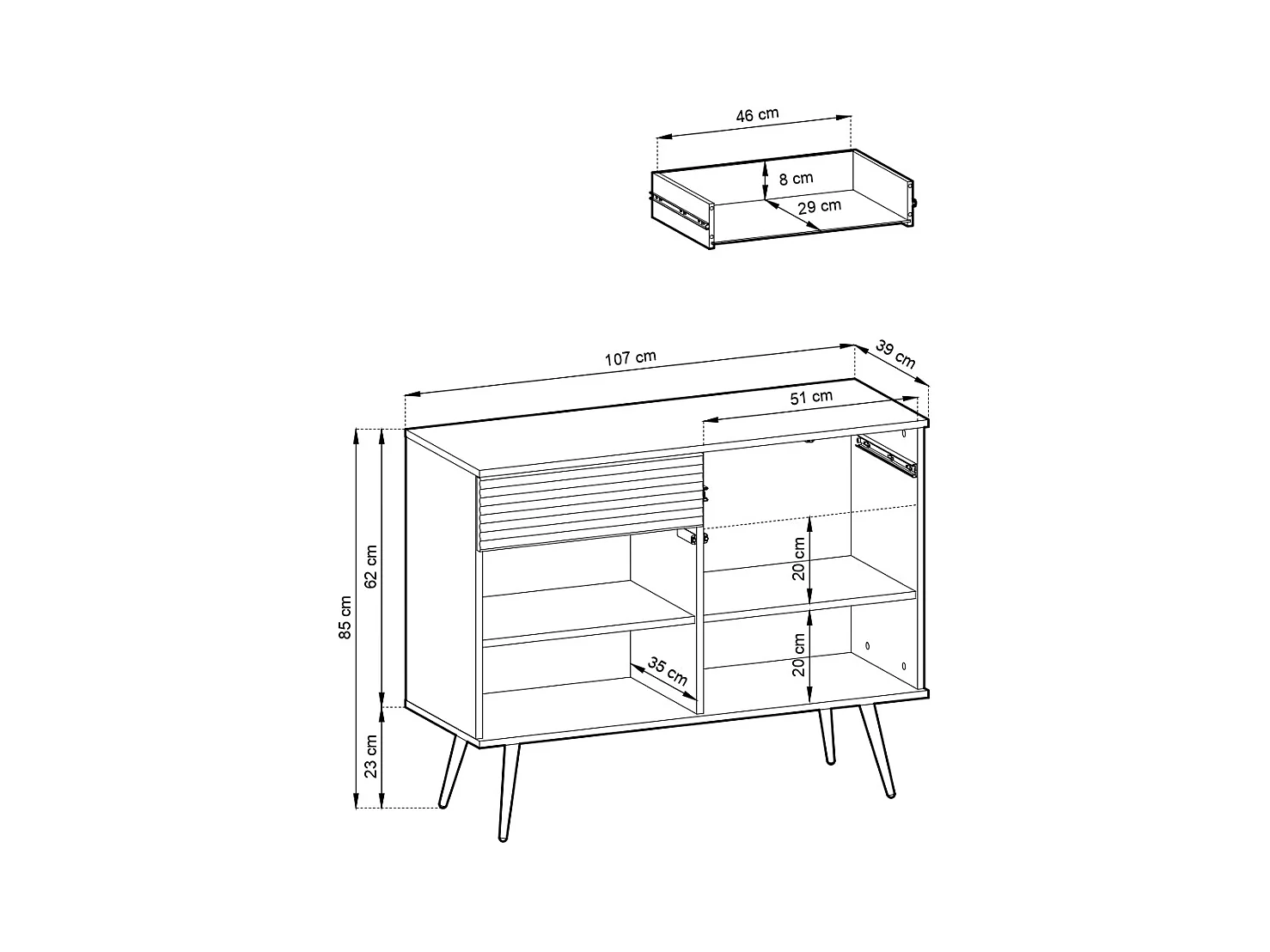 46 cm
8 cm
29 cm
107 cm
39 cm
51 cm
85 cm
62 cm
23 cm
20 cm
20 cm
35 cm