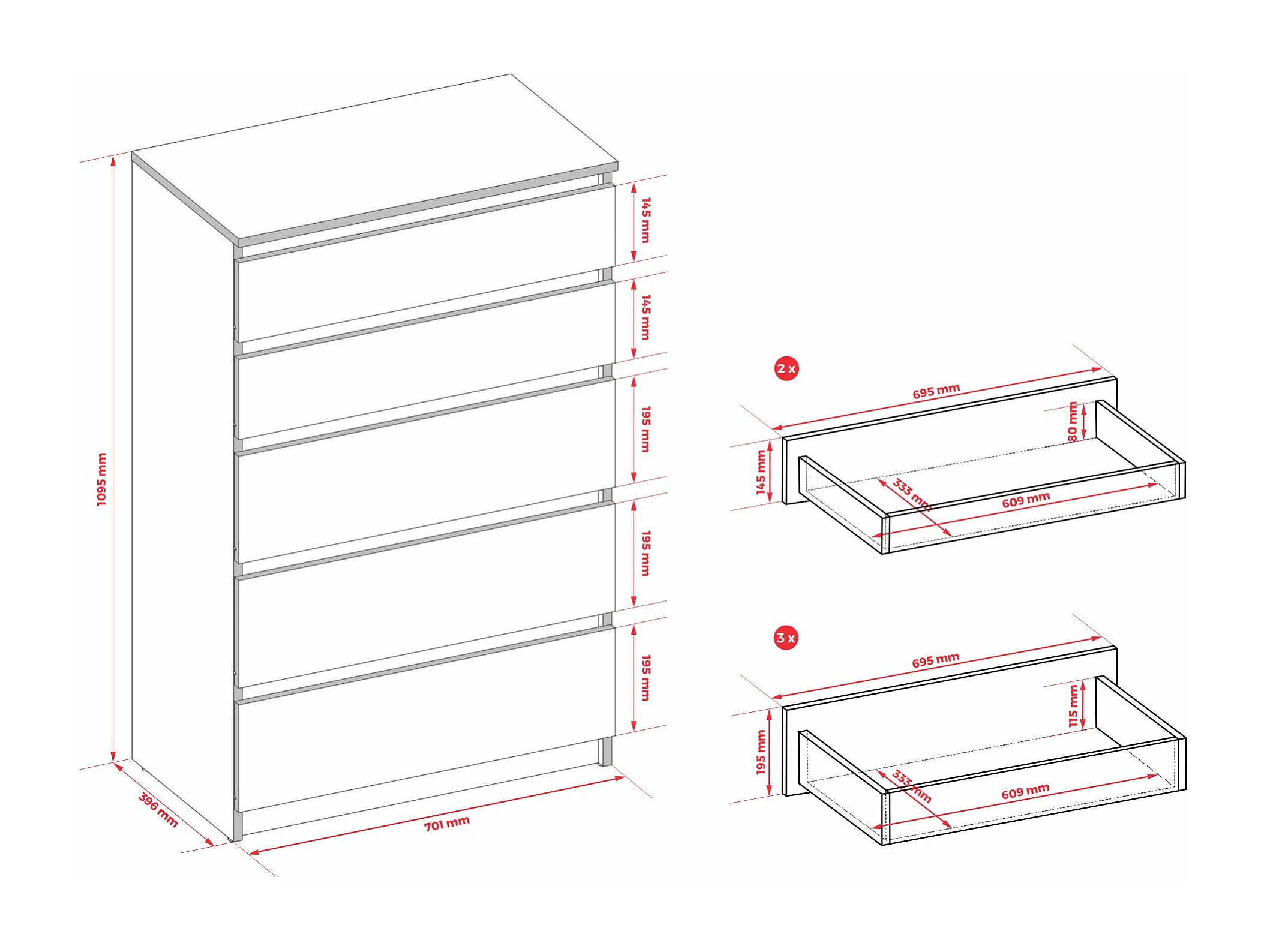 1095 mm
145 mm
145 mm
195 mm
195 mm
195 mm
396 mm
701 mm

2 x
695 mm
80 mm
145 mm
333 mm
609 mm

3 x
695 mm
115 mm
195 mm
333 mm
609 mm