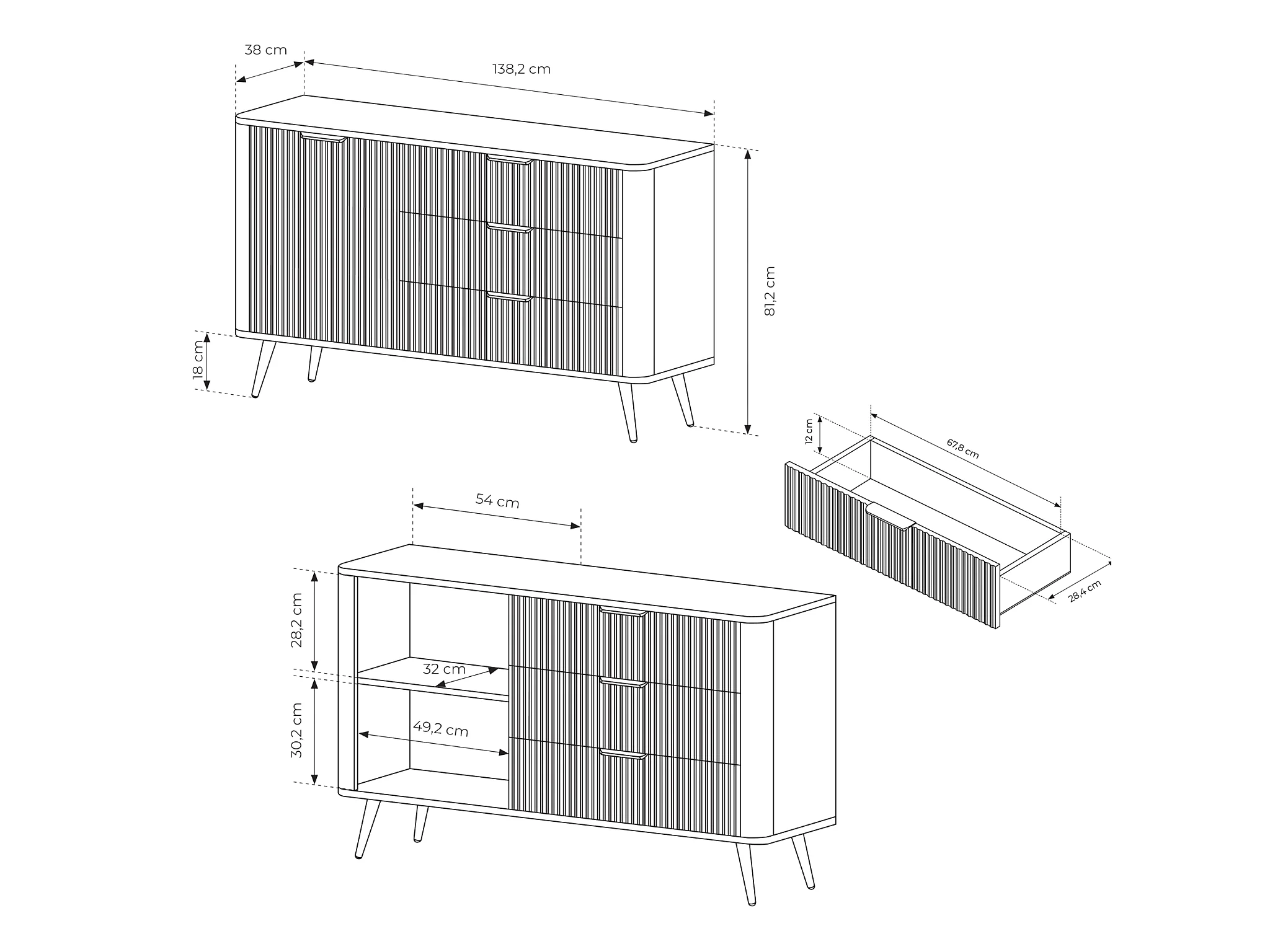 38 cm
138,2 cm
81,2 cm
18 cm
12 cm
67,8 cm
28,4 cm
54 cm
28,2 cm
32 cm
30,2 cm
49,2 cm