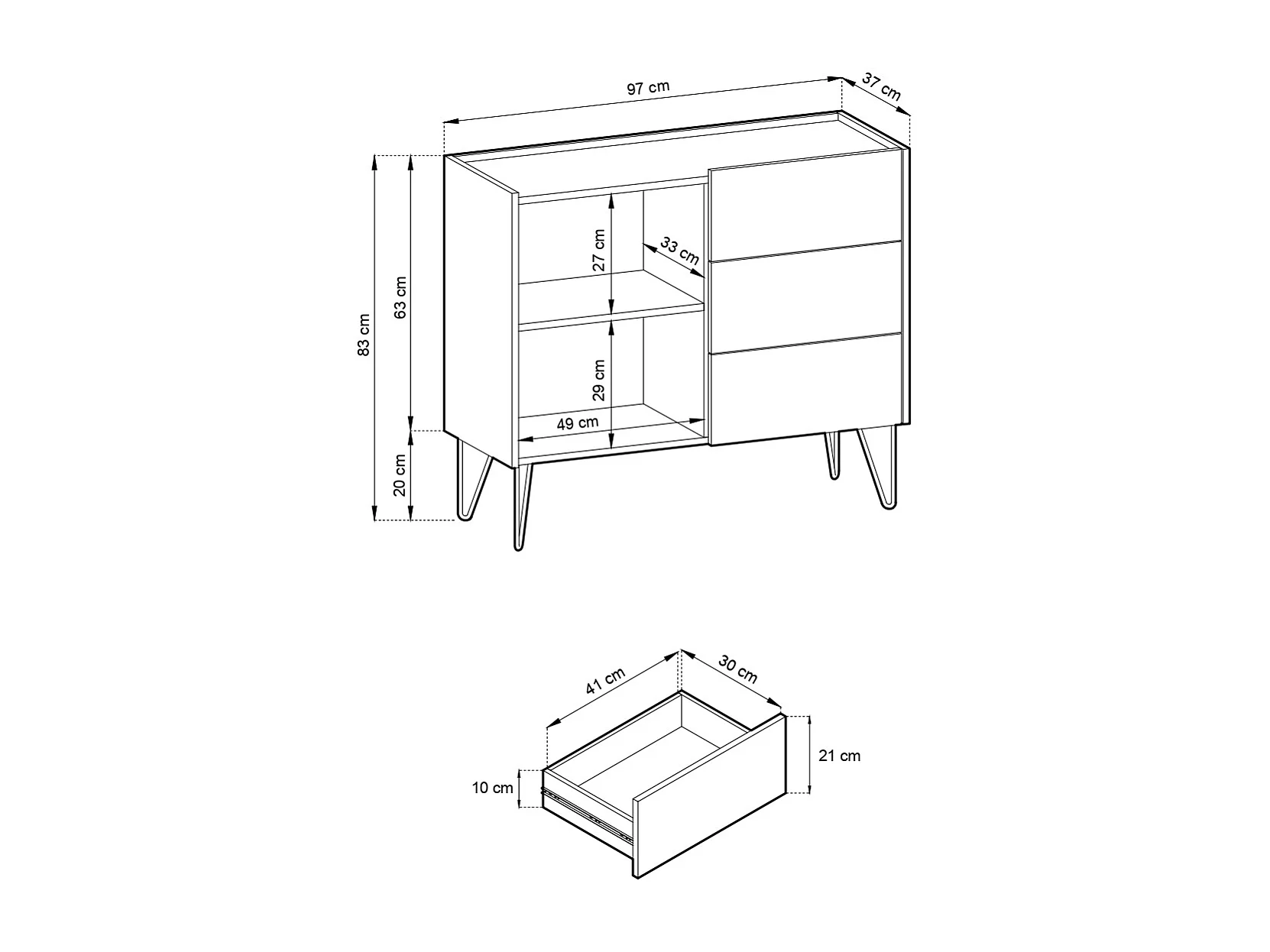 97 cm
37 cm
83 cm
63 cm
20 cm
27 cm
33 cm
29 cm
49 cm

41 cm
30 cm
21 cm
10 cm